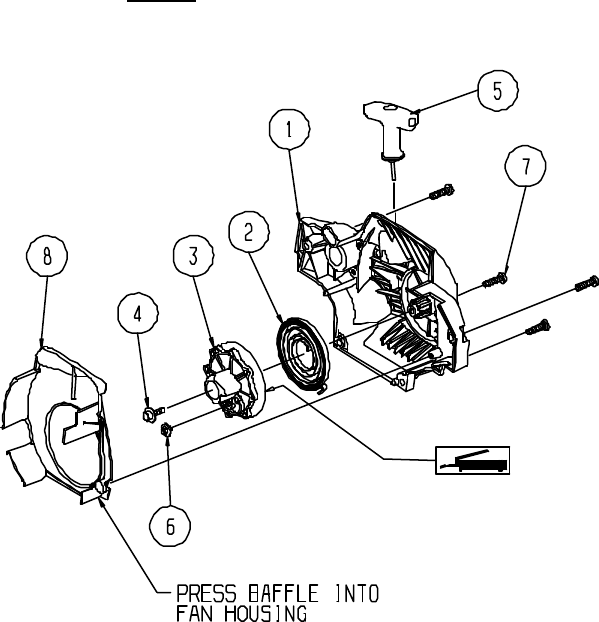 5

1

7

2

8

3

4

6

PRESS BAFFLE INTO FAN HOUSING