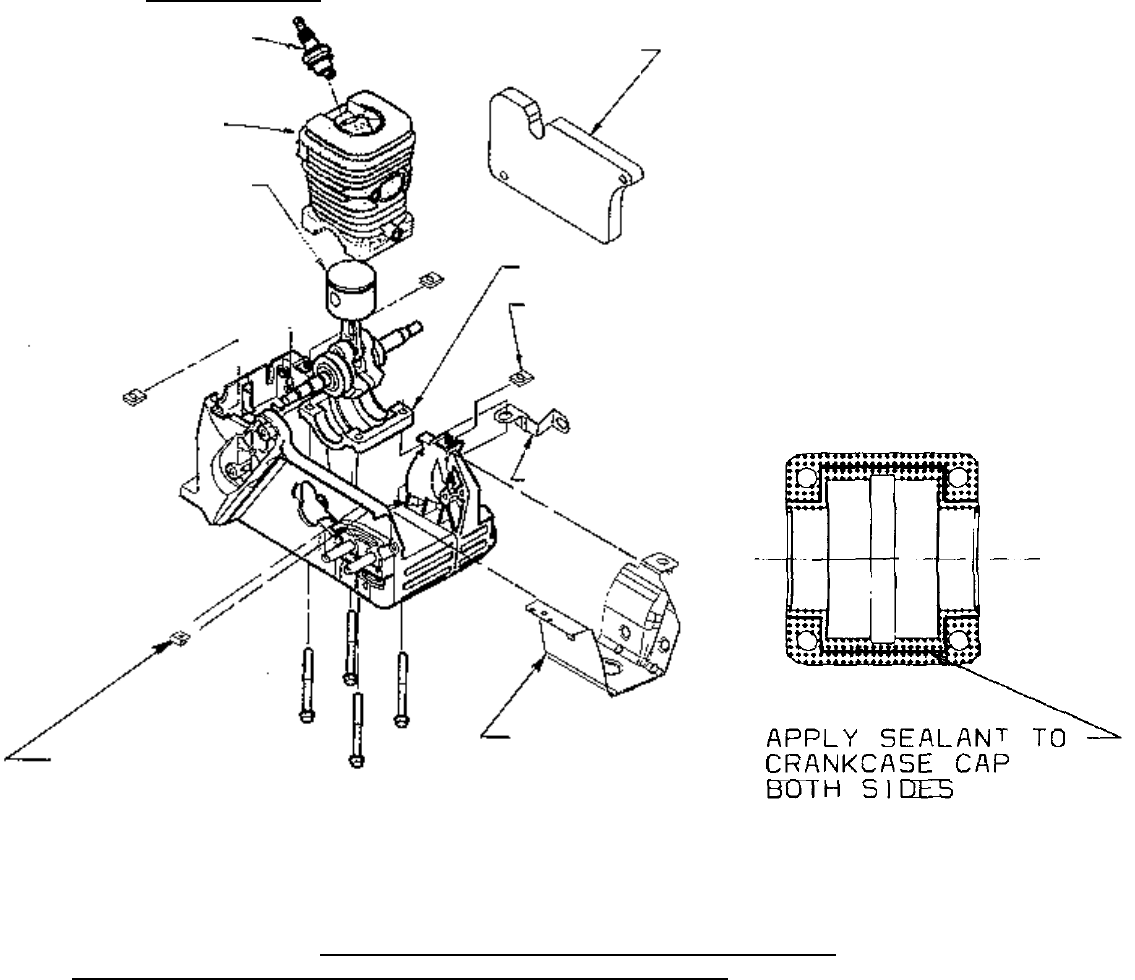 APPLY SEALANT TO CRANKCASE CAP BOTH SIDES