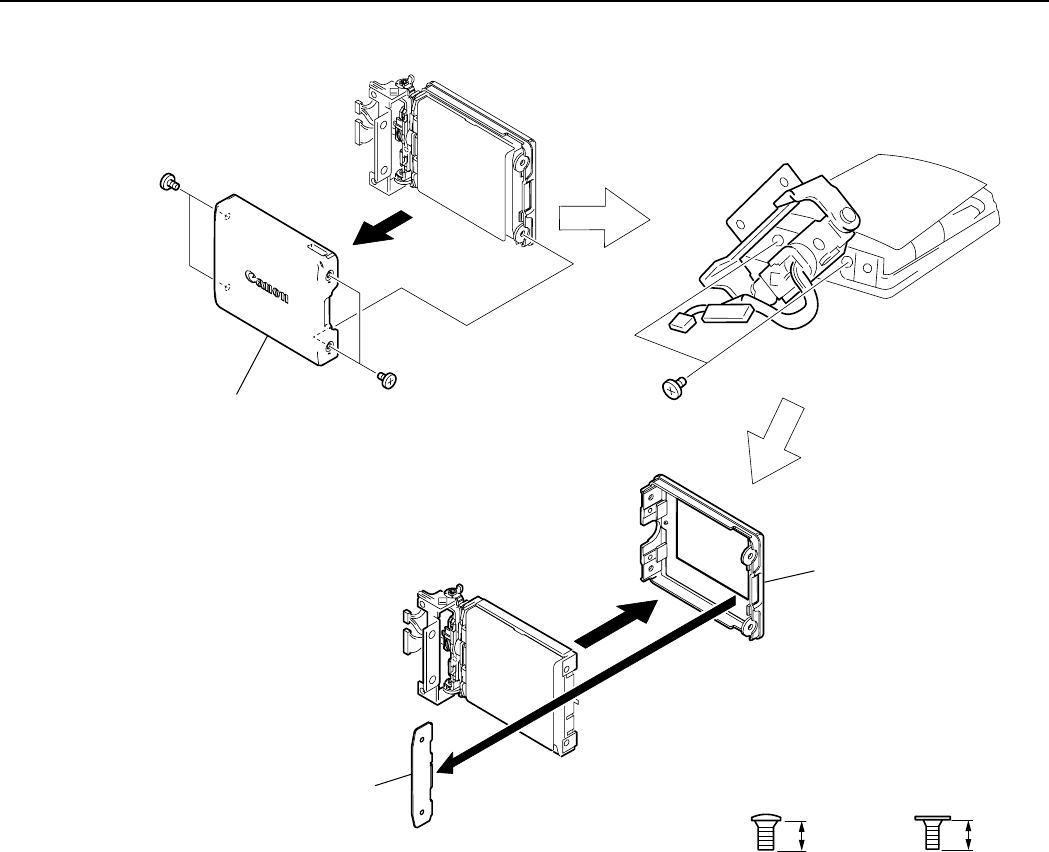 Canon