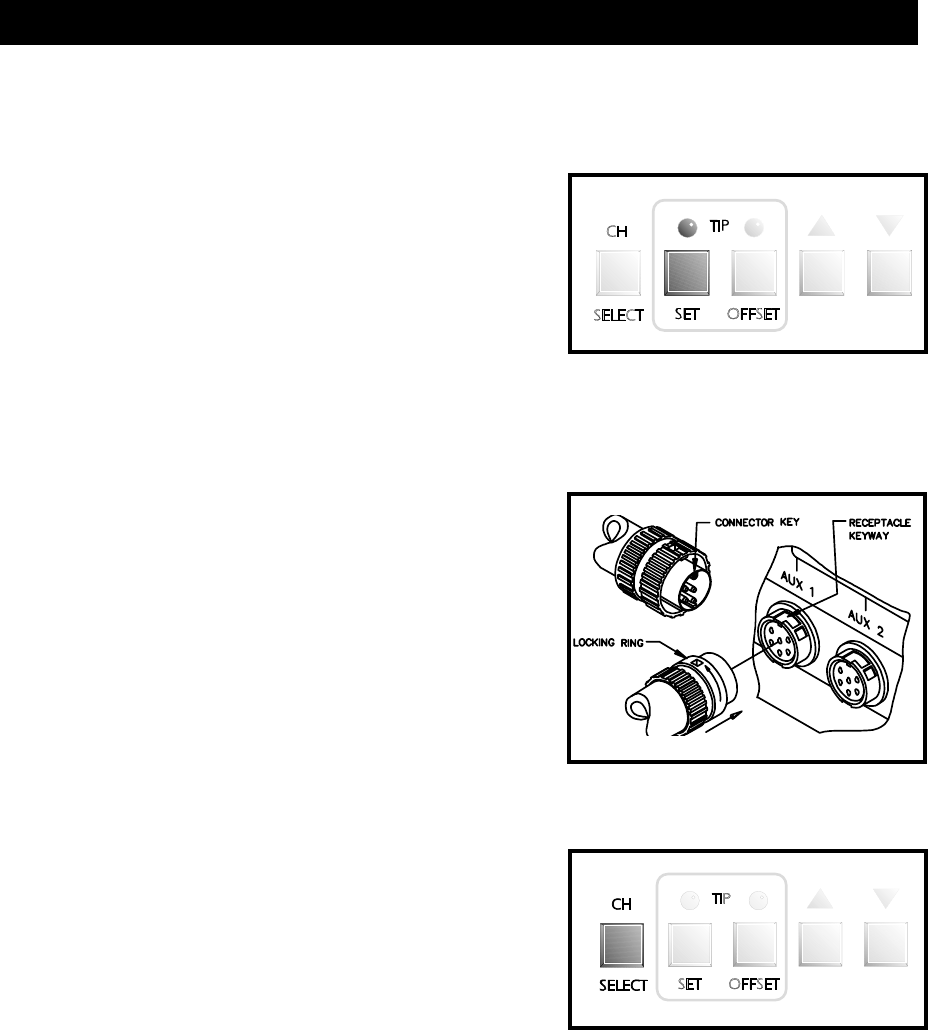 CH
TIP
SELECT
SET
OFFSET

CONNECTOR KEY
RECEPTACLE KEYWAY
AUX 1
AUX 2
LOCKING RING

CH
TIP
SELECT
SET
OFFSET