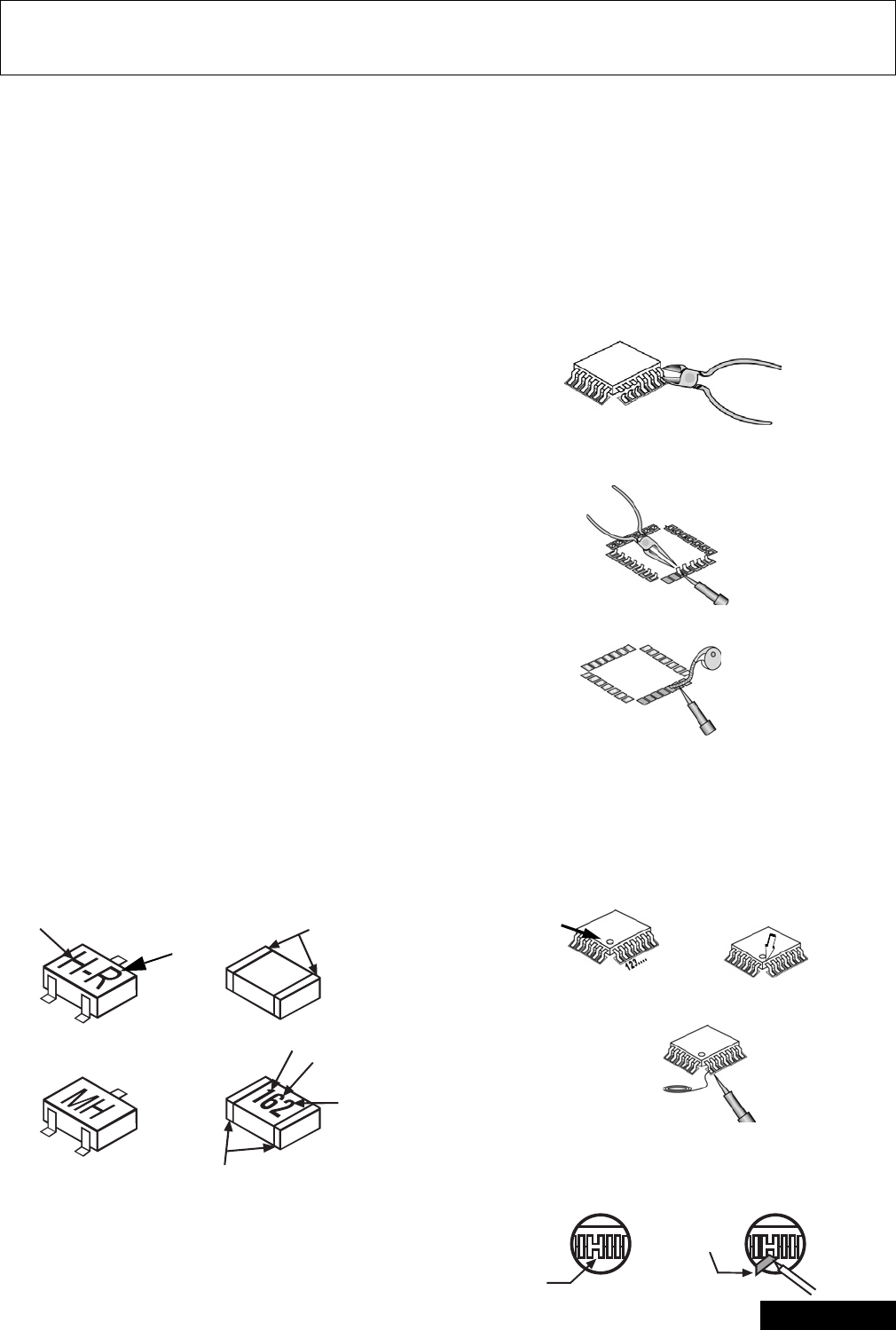 H-R

MH

162

123....