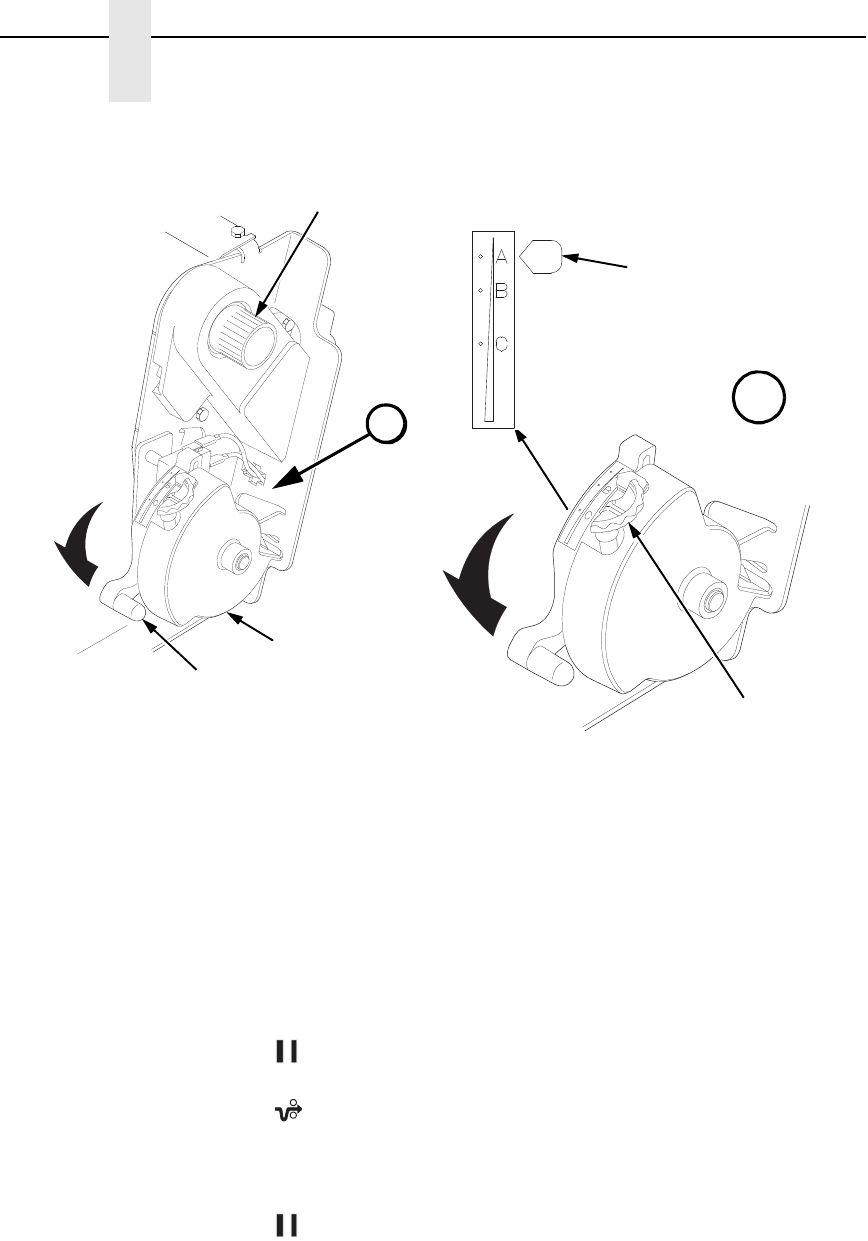 A
B
C