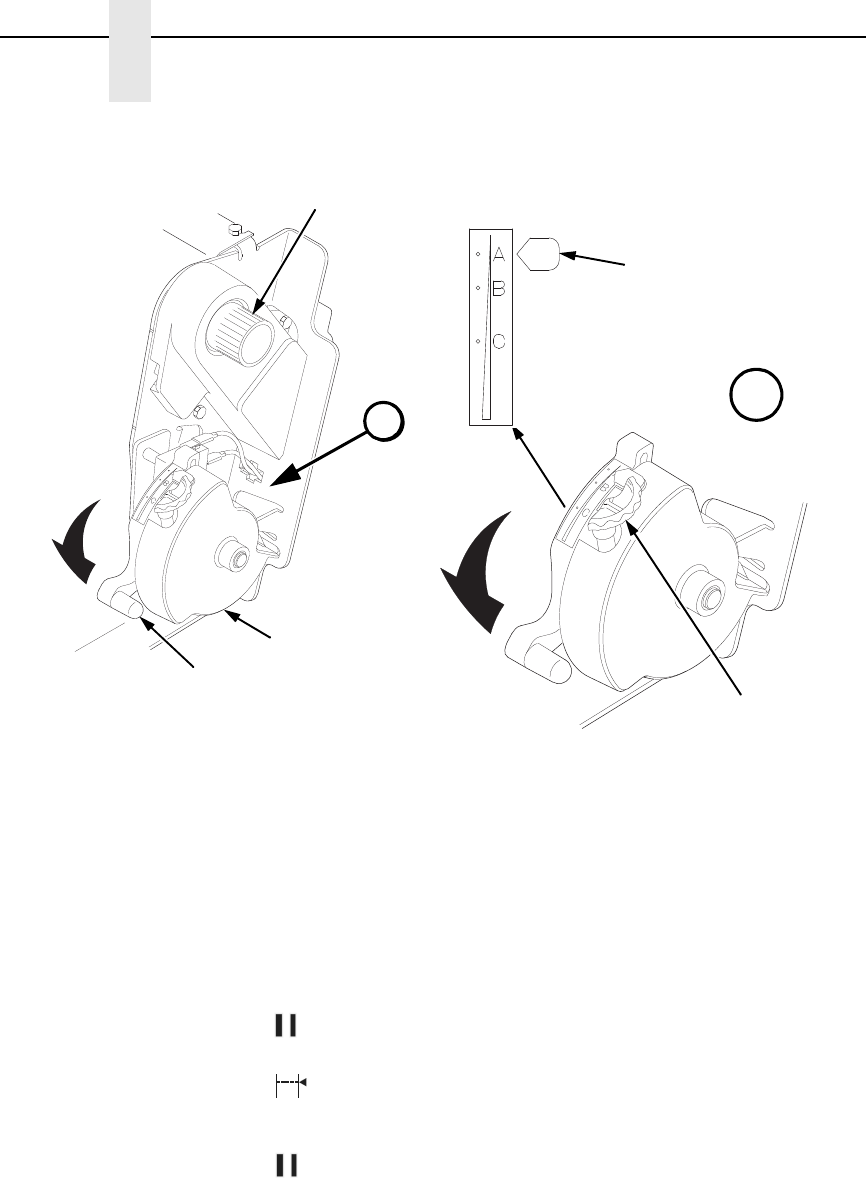 A
B
C