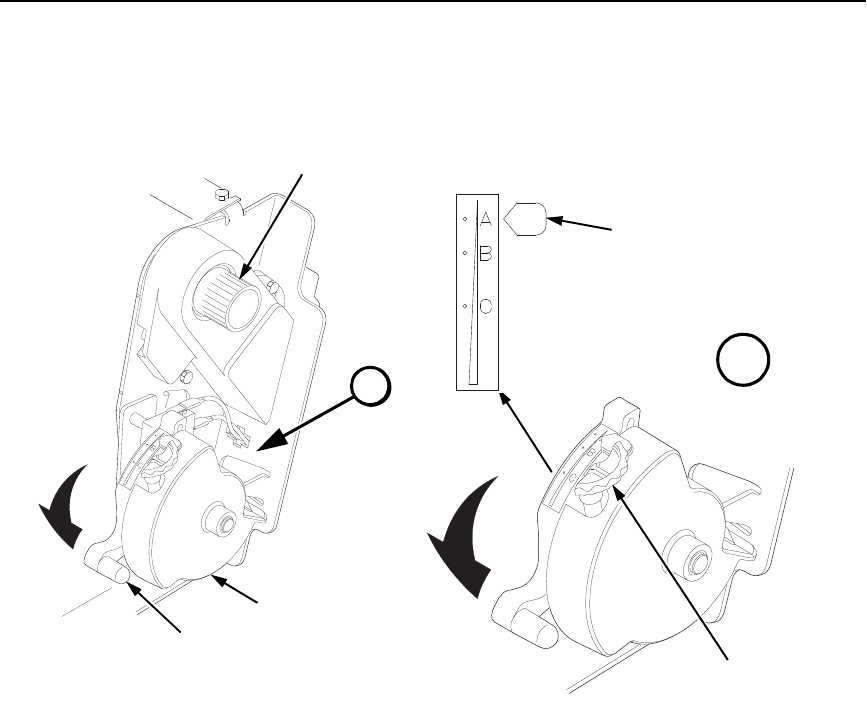 A

B

C