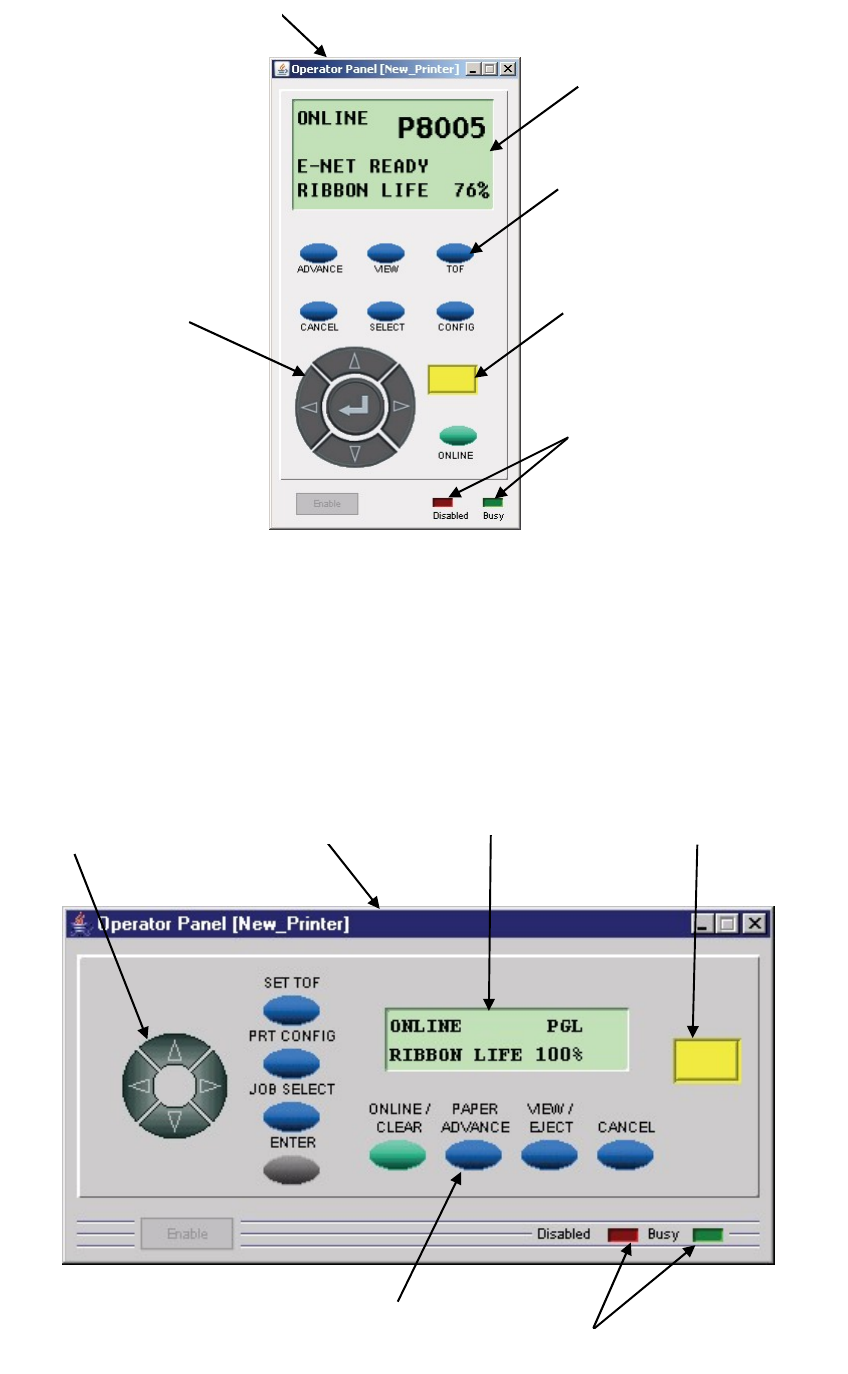 Operator Panel [New_Printer]

ONLINE P8005
E-NET READY
RIBBON LIFE 76%

ADVANCE VIEW TOF

CANCEL SELECT CONFIG

ONLINE

Enable

Disabled Busy

Operator Panel [New_Printer]

SET TOF
PRT CONFIG
JOB SELECT
ENTER

ONLINE PGL
RIBBON LIFE 100%

ONLINE / CLEAR
PAPER ADVANCE
VIEW / EJECT
CANCEL

Enable

Disabled Busy