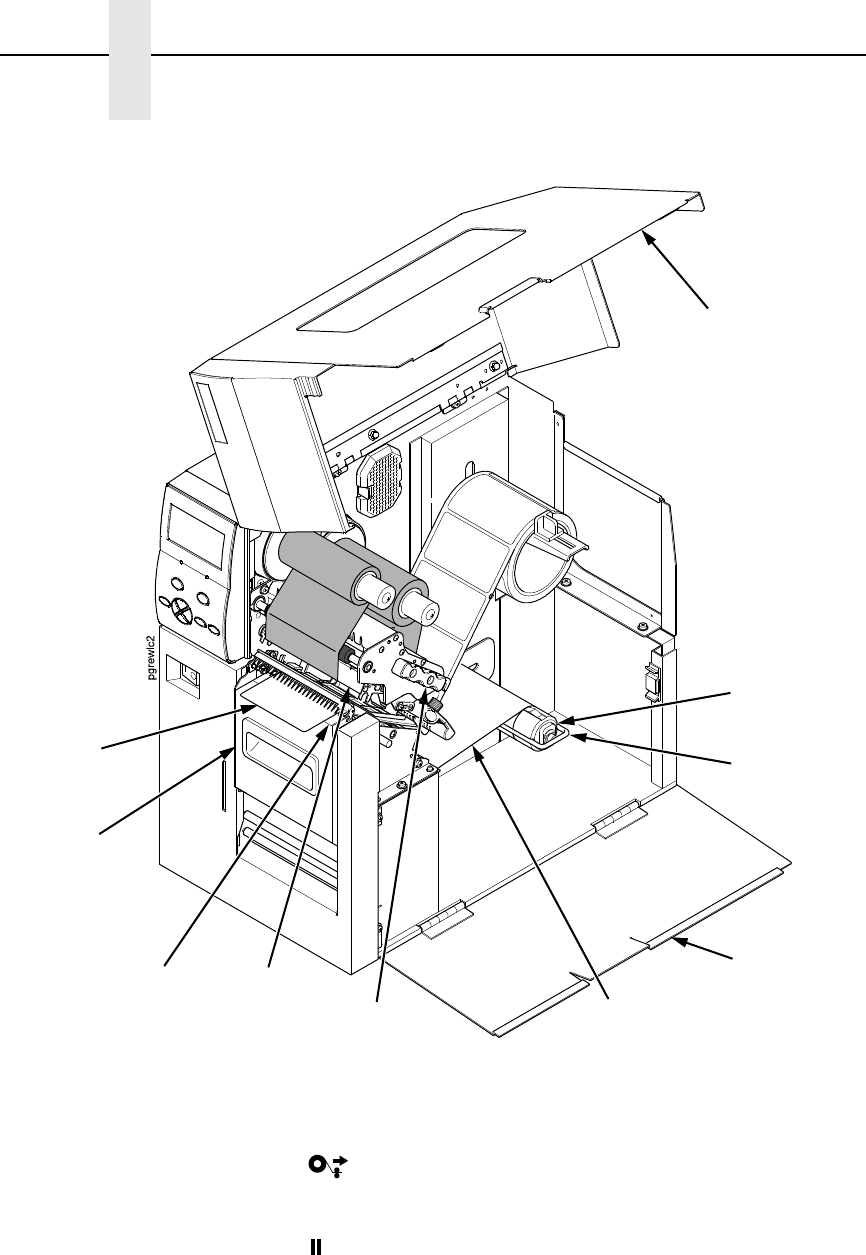 pgrewlc2