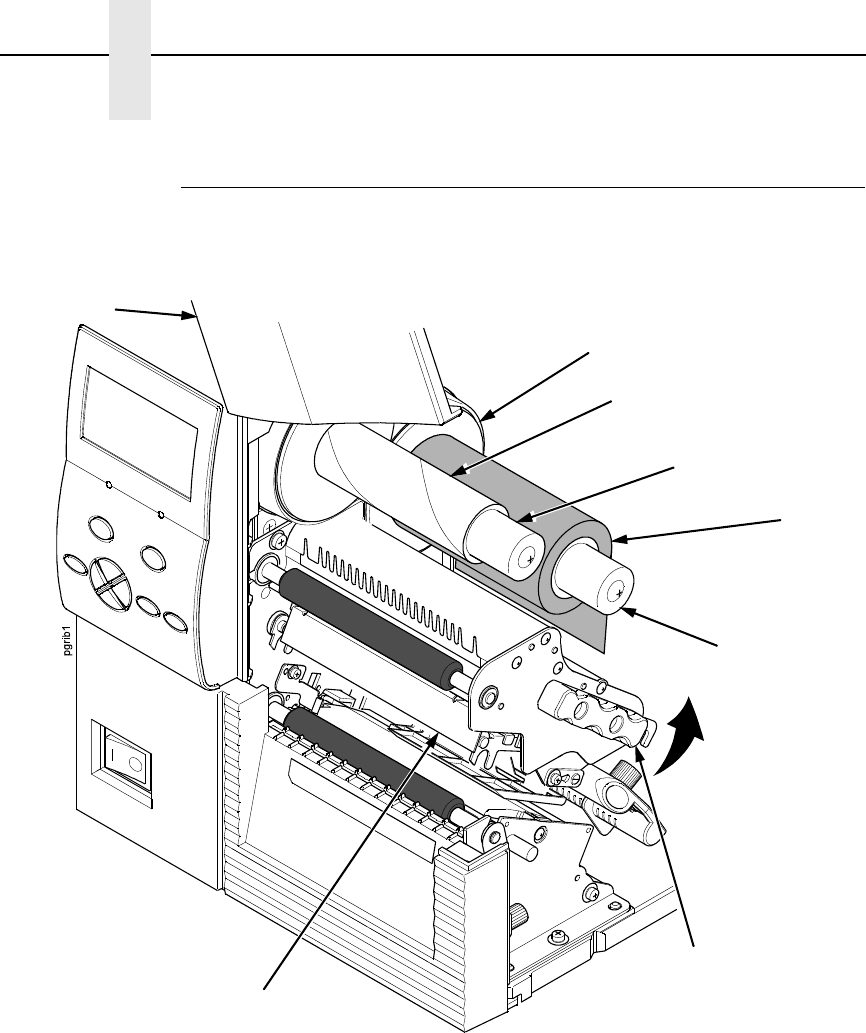 pgrib1