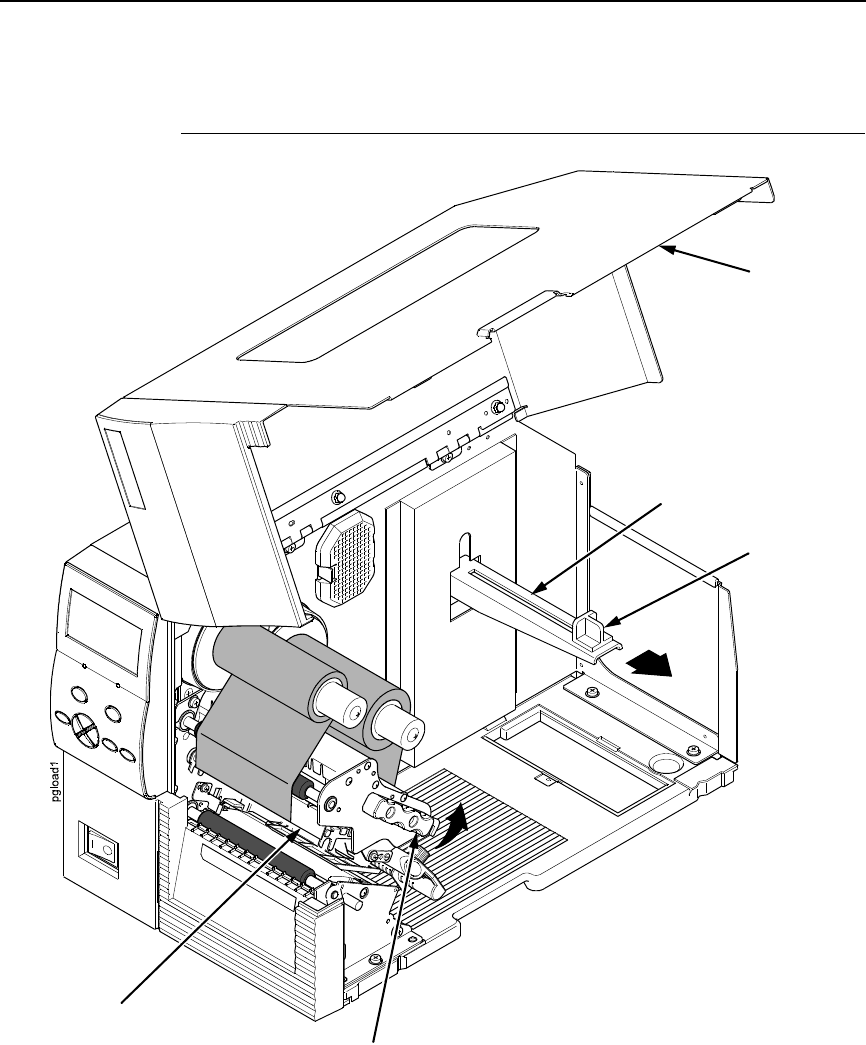 pgload1