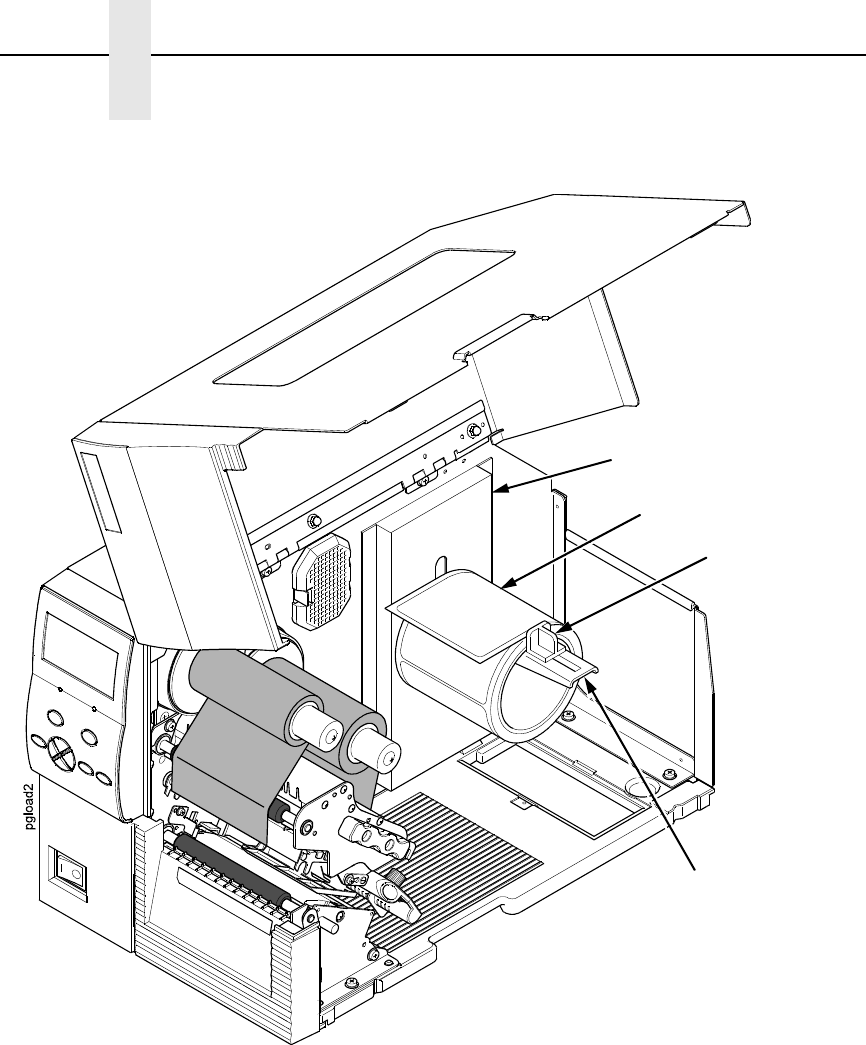 pgload2