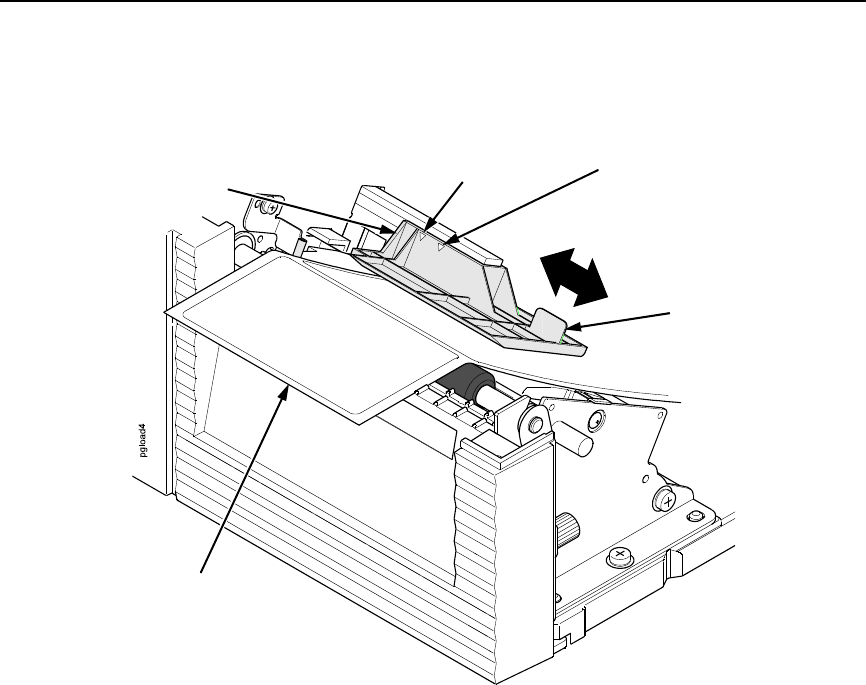 pgload4