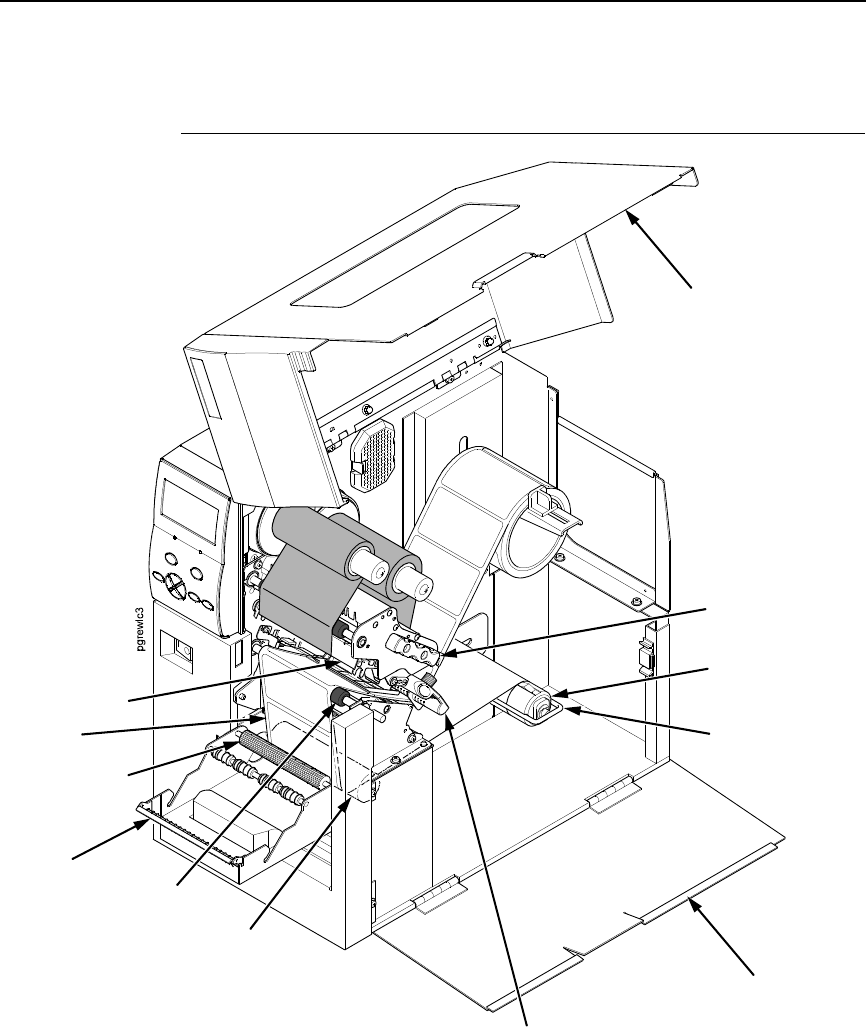 pgrewlc3