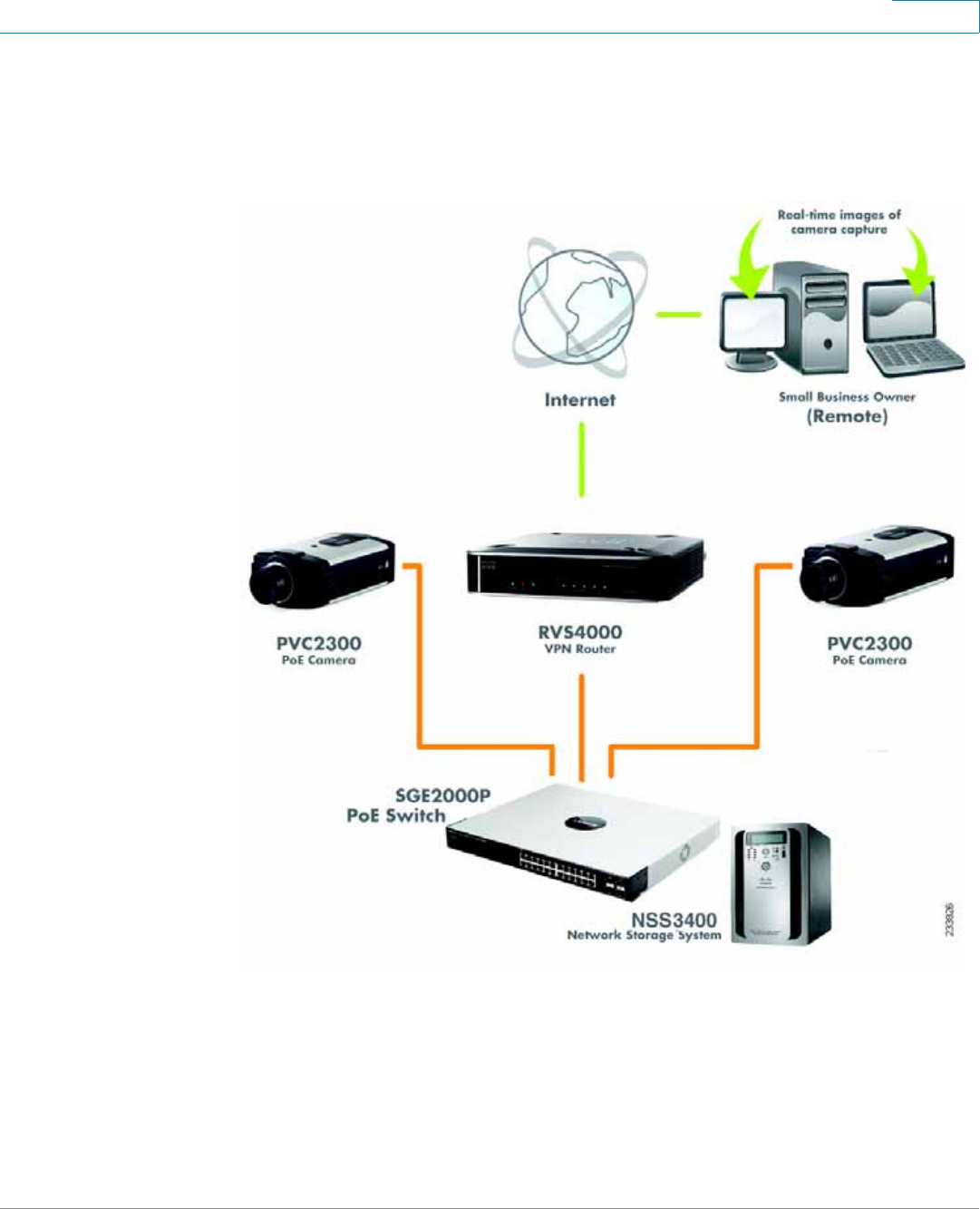 Real-time images of camera capture

Internet

Small Business Owner
(Remote)

PVC2300
PoE Camera

RVS4000
VPN Router

PVC2300
PoE Camera

SGE2000P
PoE Switch

NSS3400
Network Storage System

233826