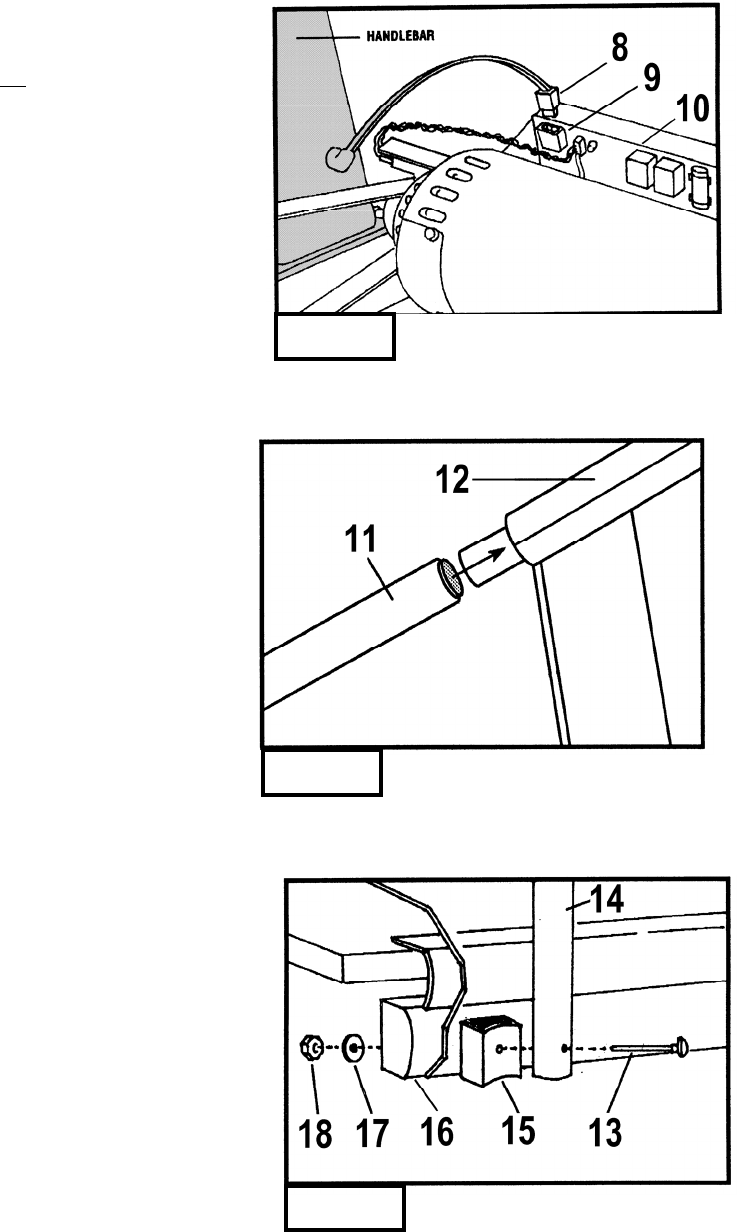 HANDLEBAR
8
9
10

12
11

14
18 17 16 15 13