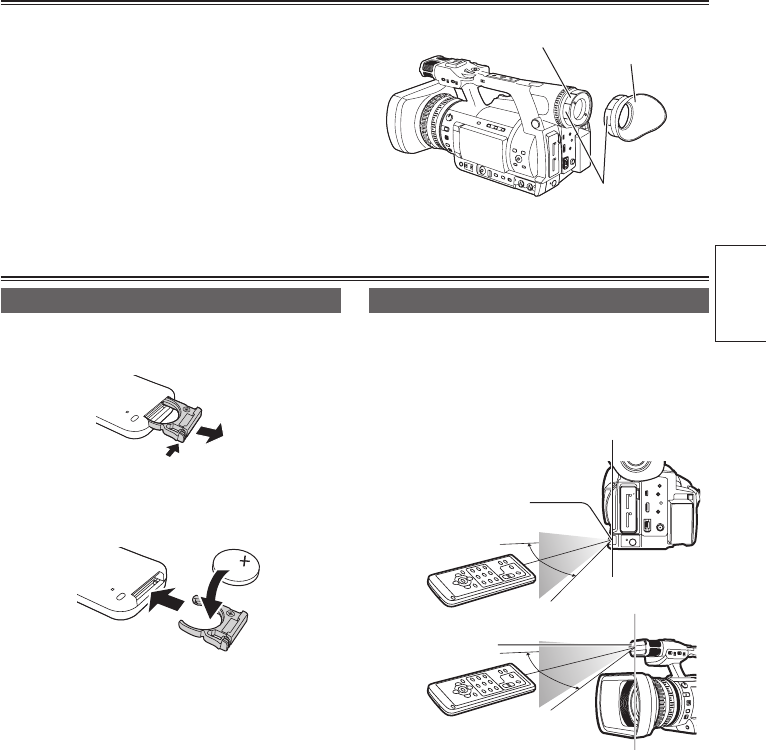 +