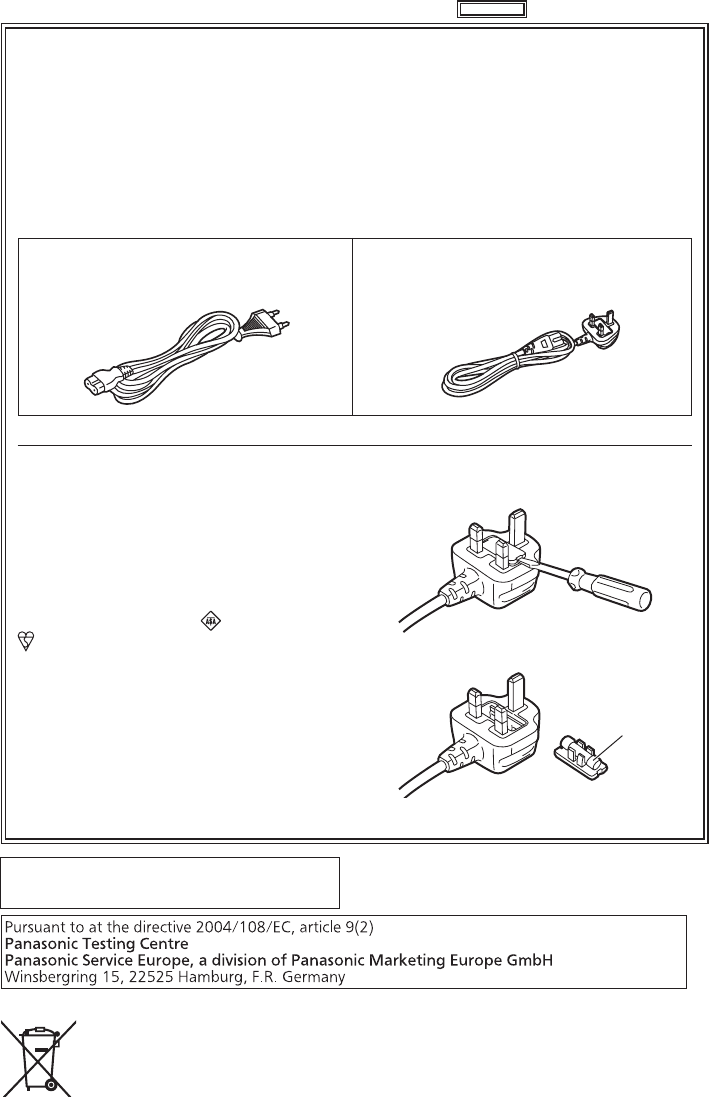 Pursuant to at the directive 2004/108/EC, article 9(2)
Panasonic Testing Centre
Panasonic Service Europe, a division of Panasonic Marketing Europe GmbH
Winsbergring 15, 22525 Hamburg, F.R. Germany