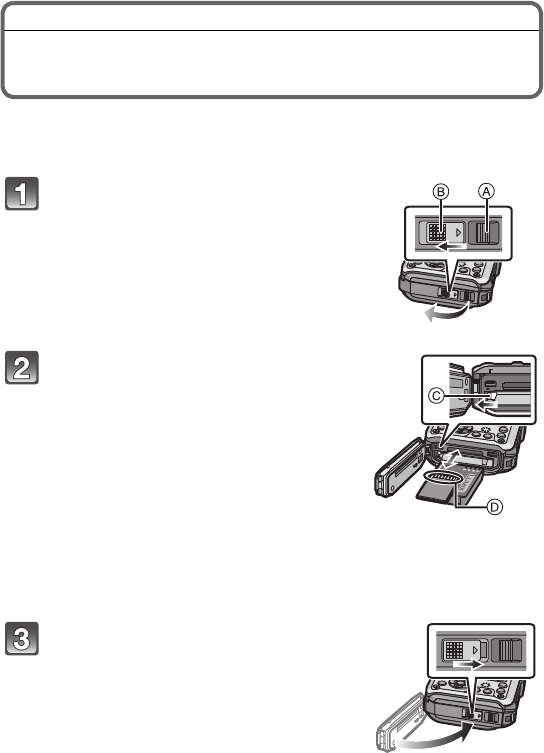 1

B A

2

C

D

3