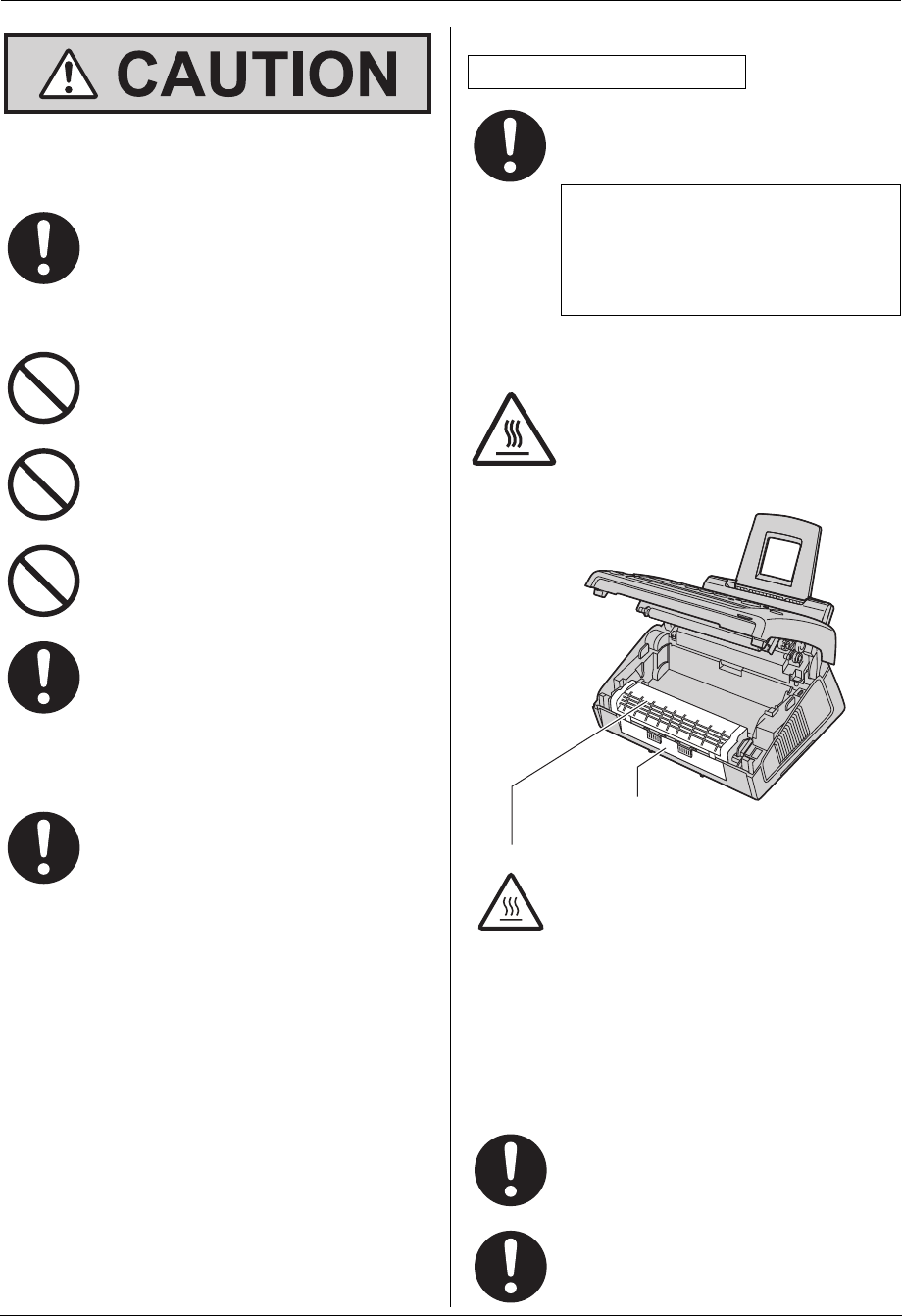 CAUTION