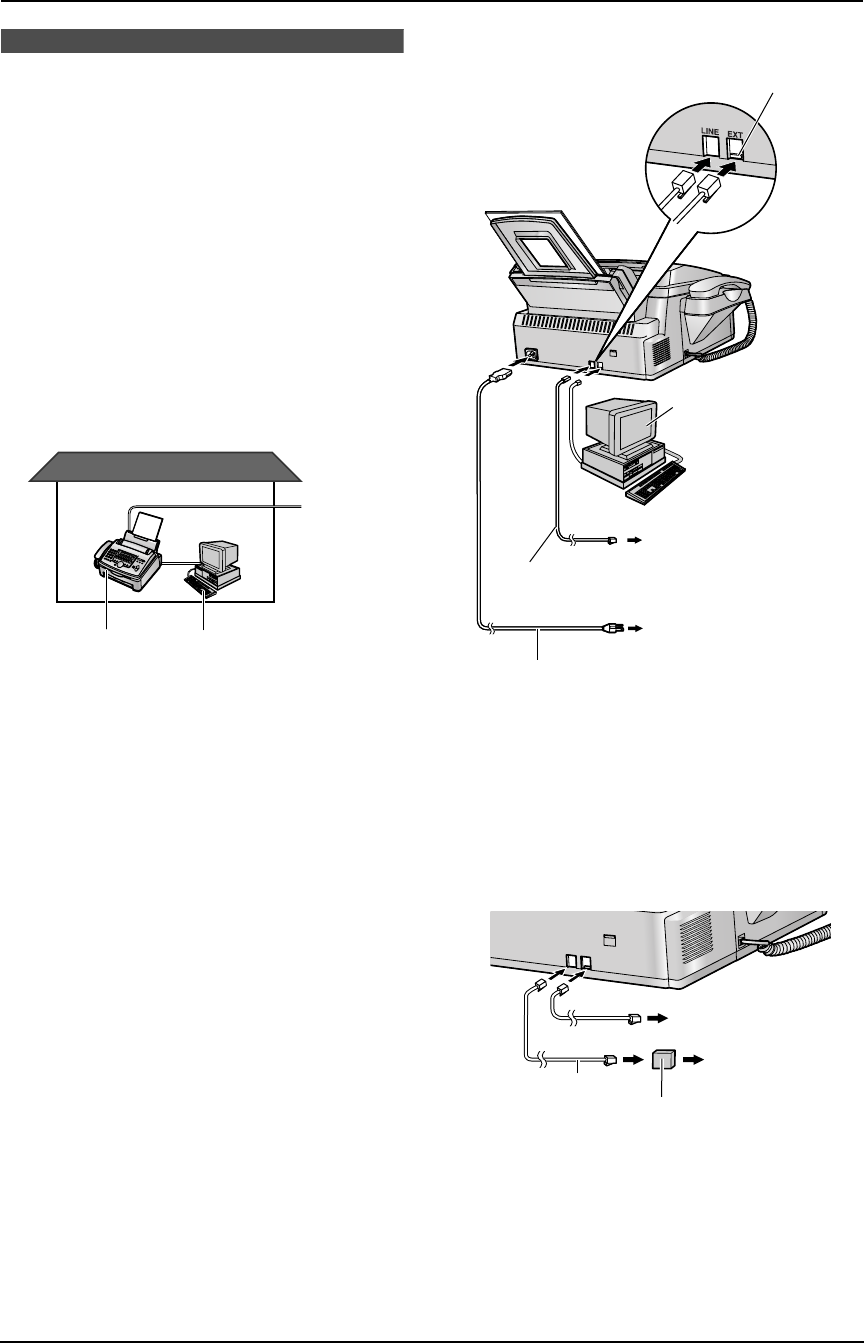 LINE EXT