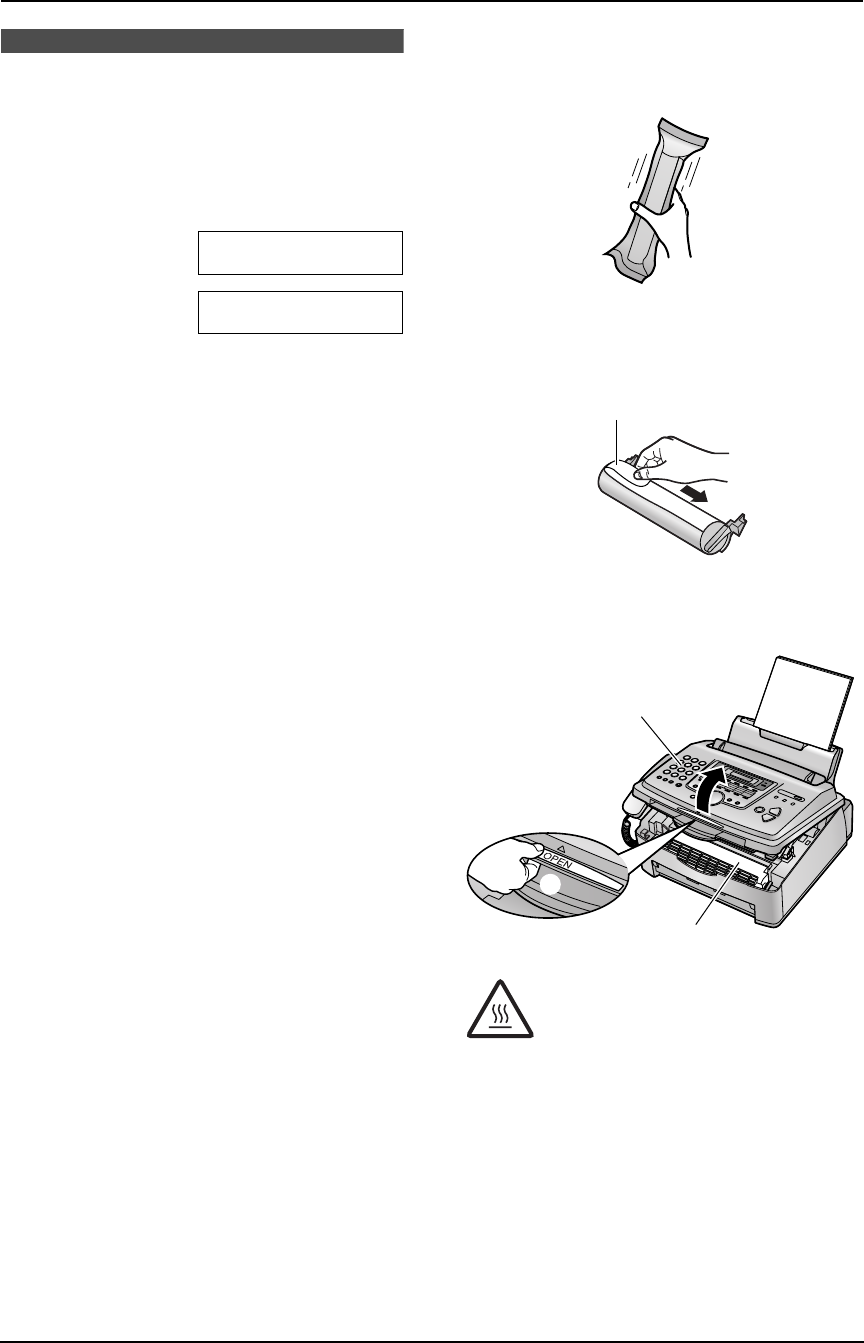 OPEN