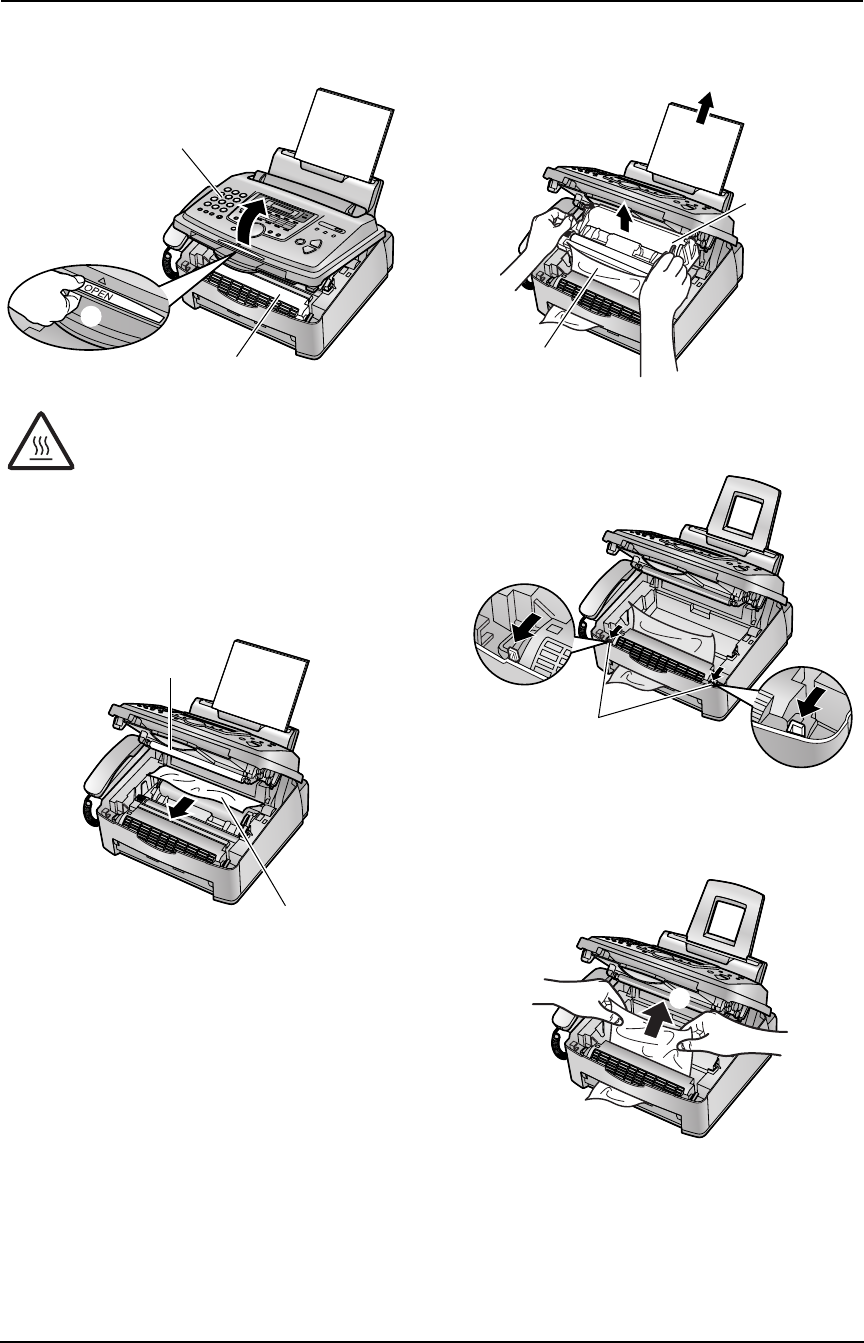 OPEN