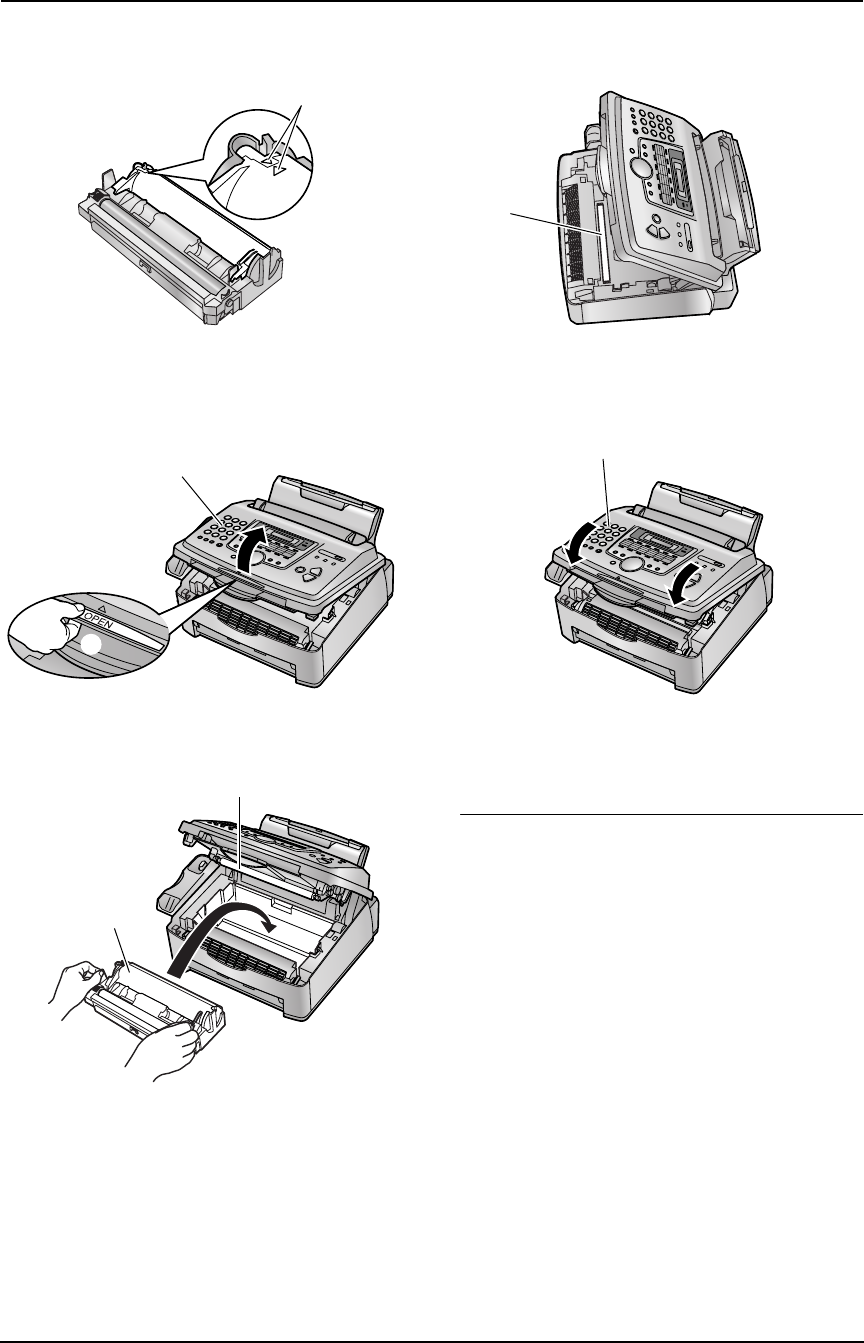 OPEN