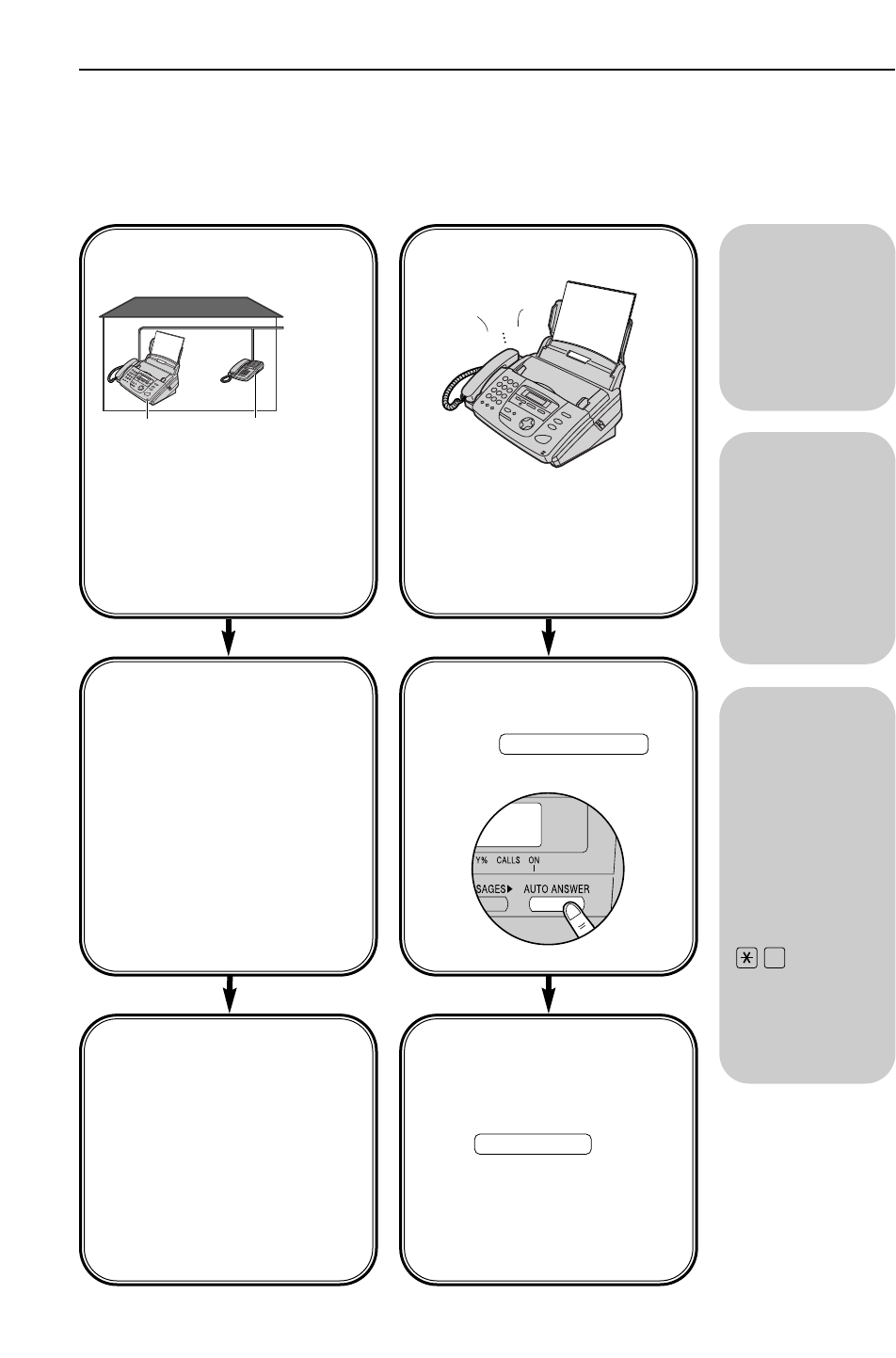 Y% CALLS ON

SAGES▶ AUTO ANSWER