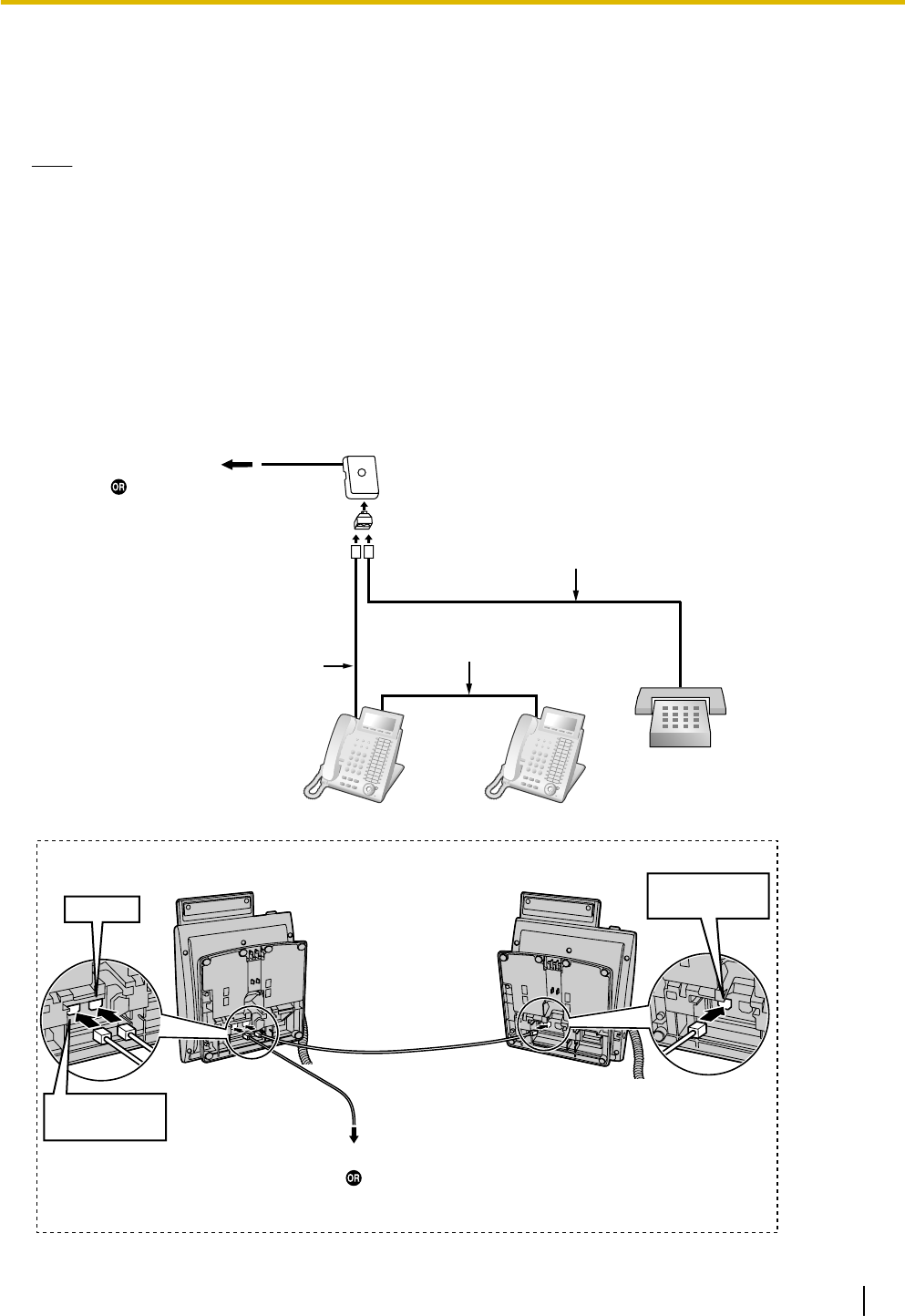 OR

OR