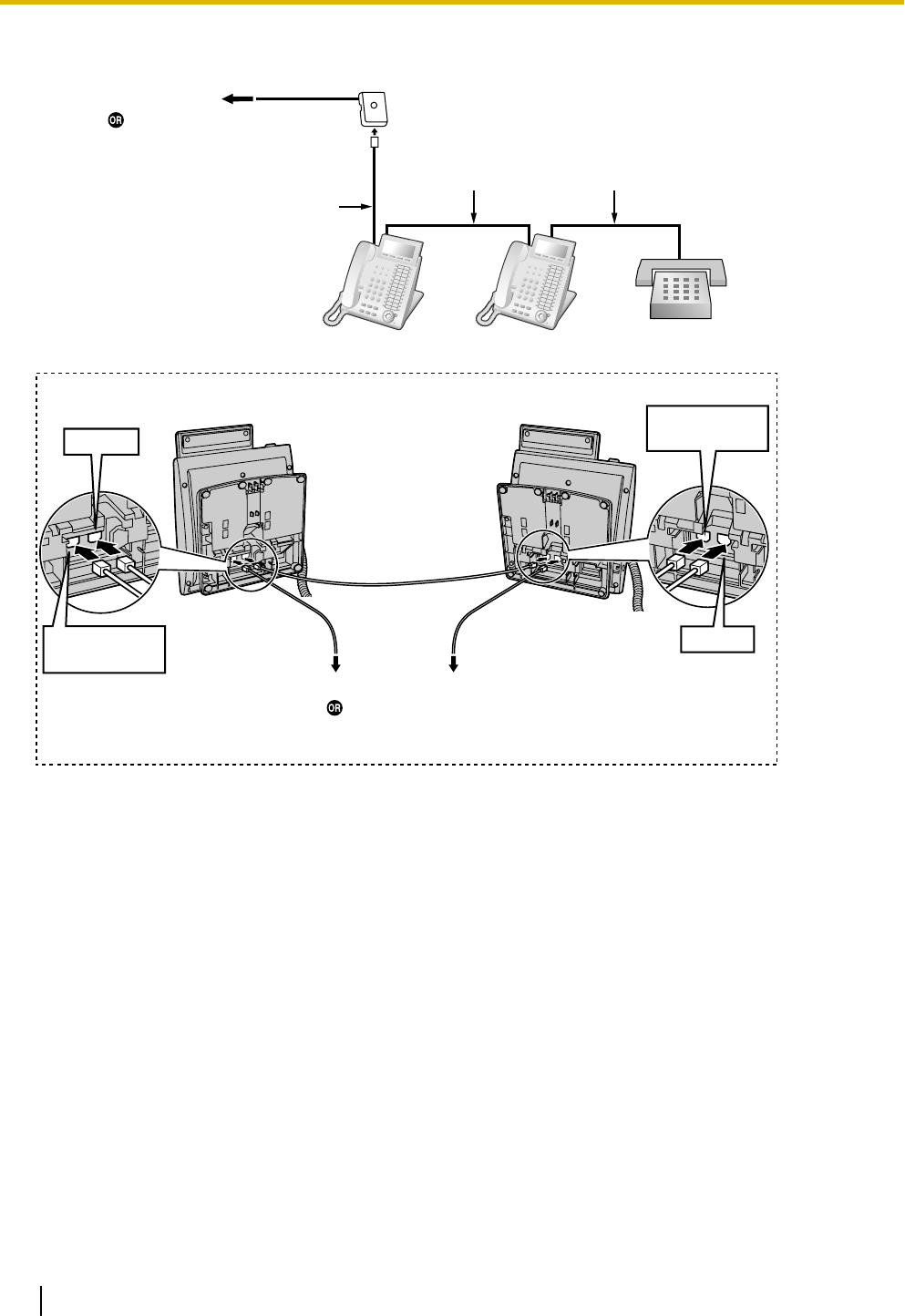 OR

OR