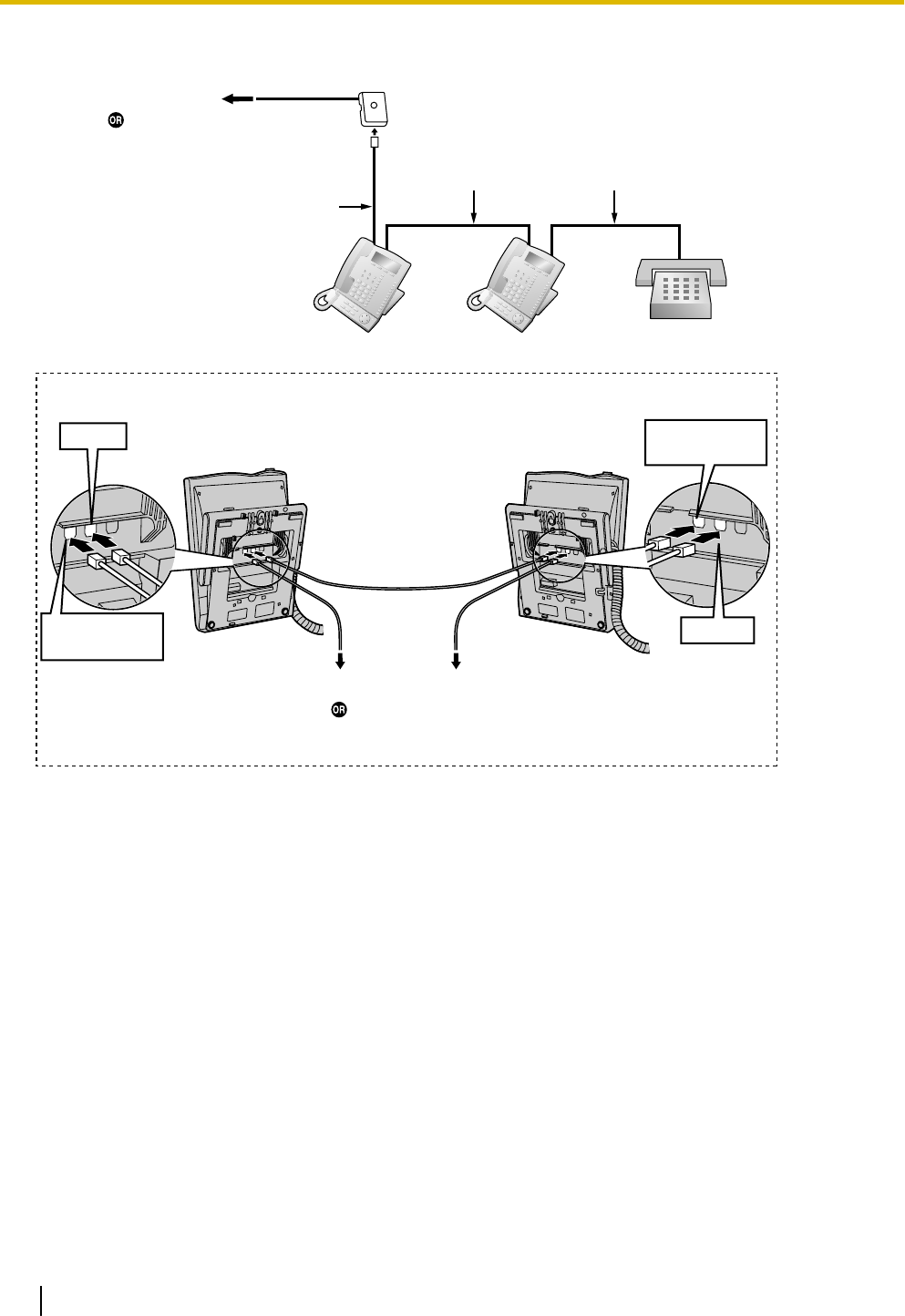 OR

OR