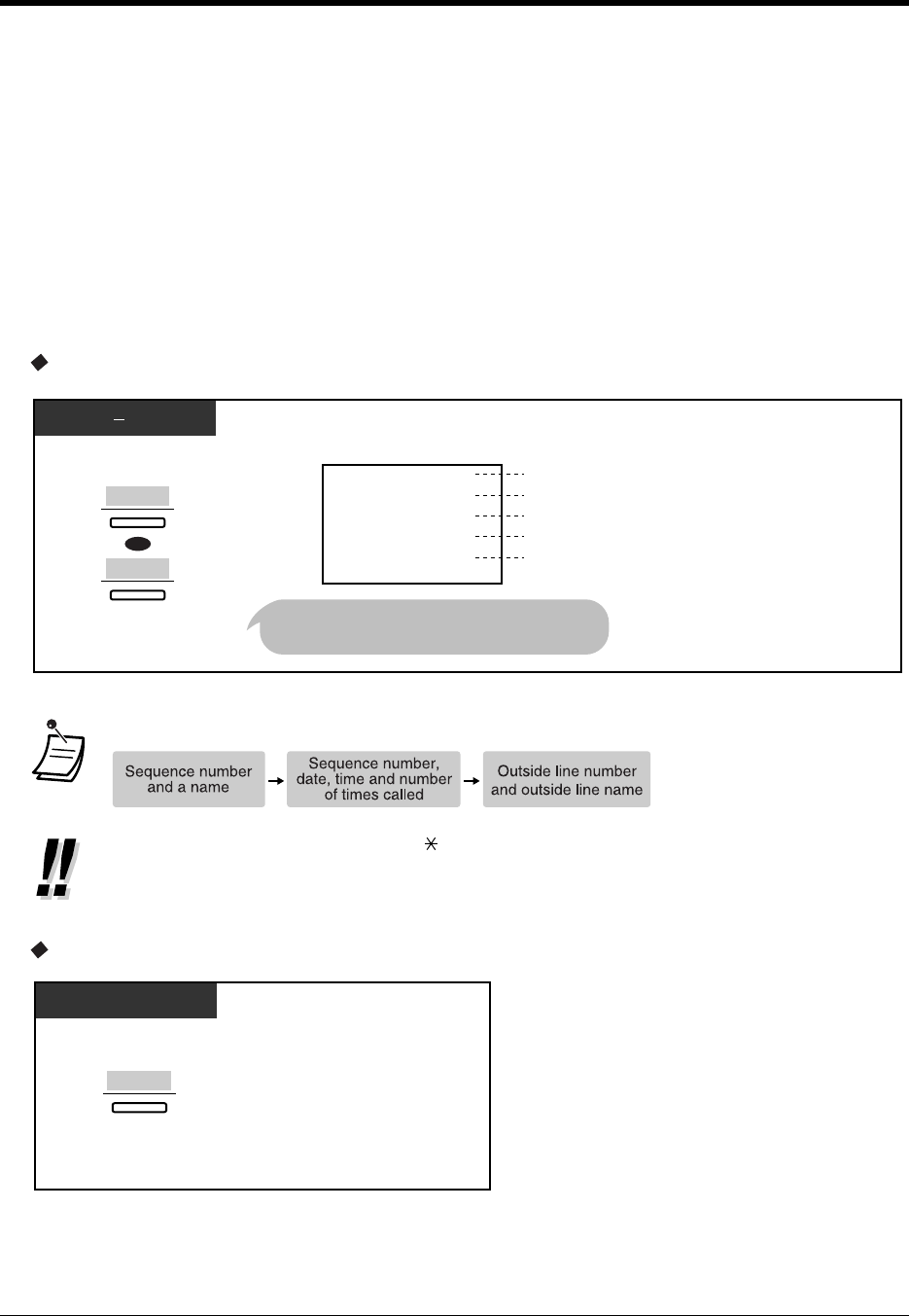 Sequence number and a name

Sequence number, date, time and number of times called

Outside line number and outside line name