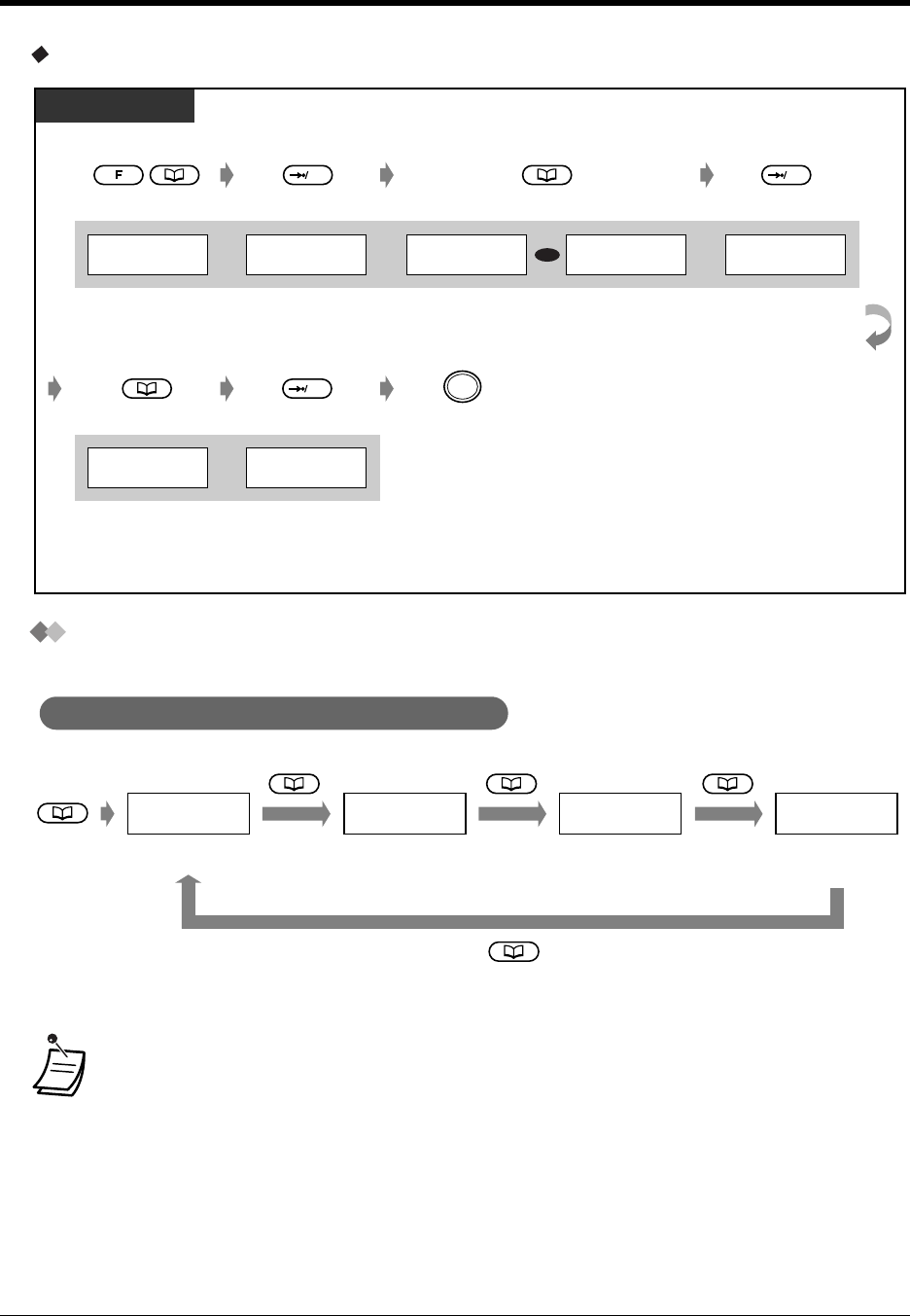 F