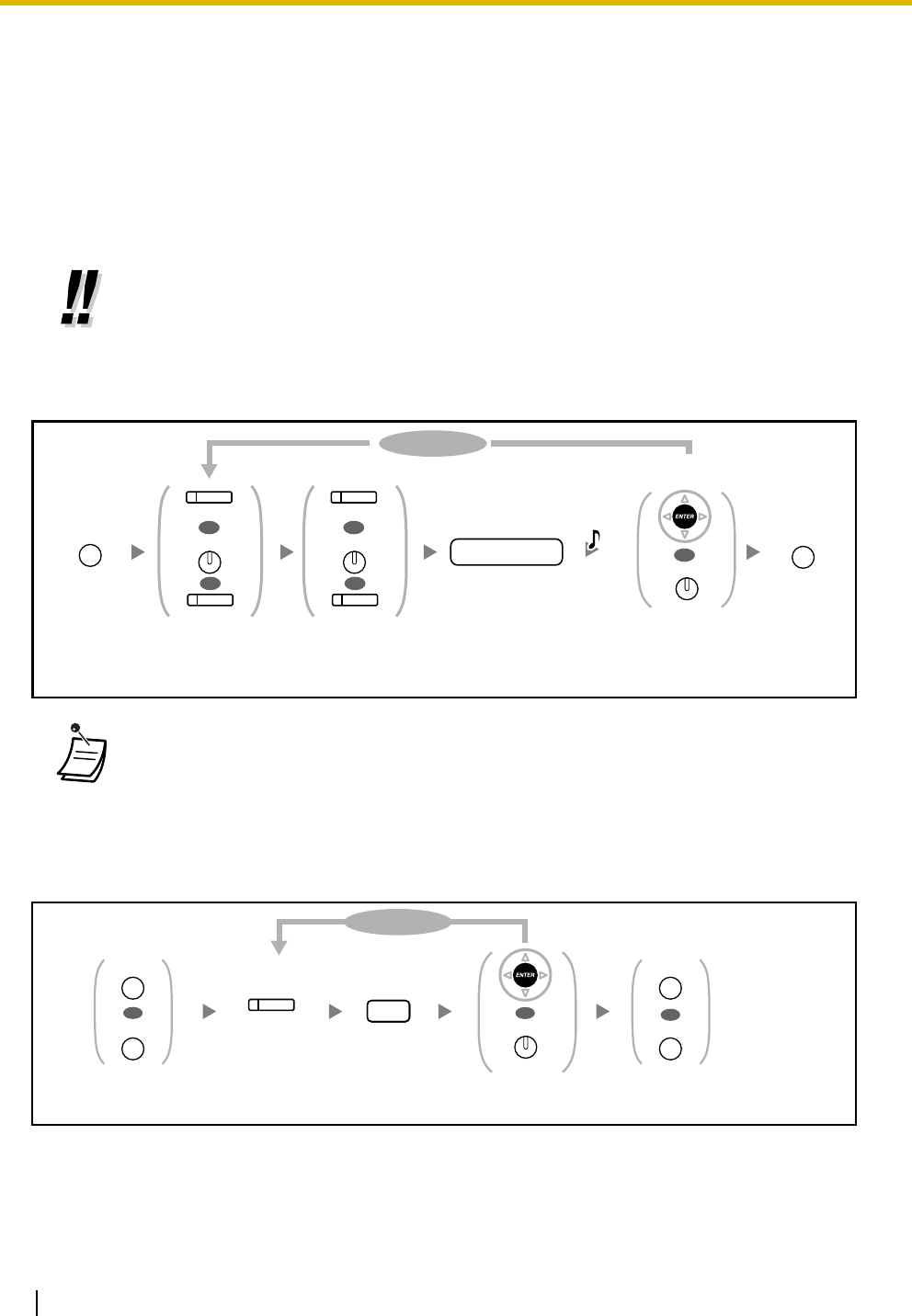 ENTER

ENTER