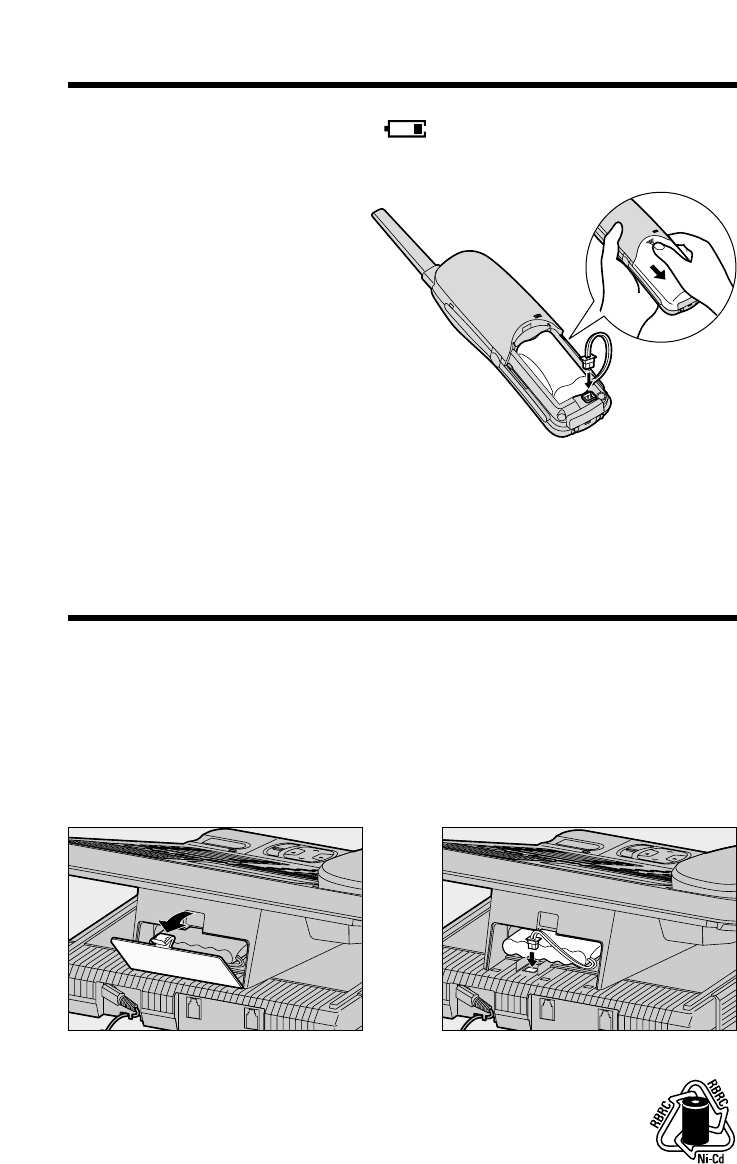 RBRC
RBRC
Ni-Cd