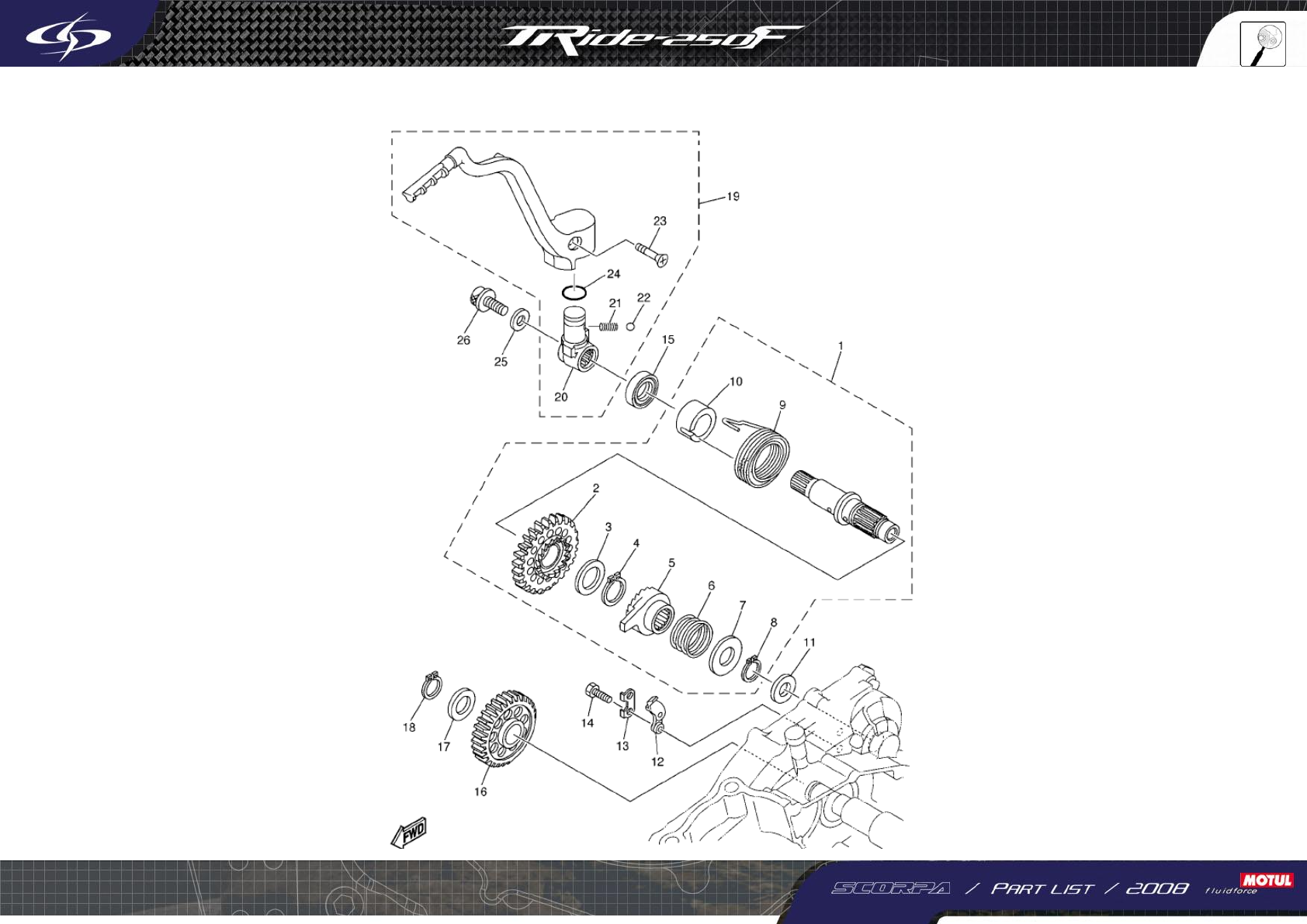 TRide-250F

19
23
24
21
22
26
25
20
15
1
10
9
2
3
4
5
6
7
8
11
18
17
16
14
13
12
FWD

SCORPA / PART LIST / 2008 MOTUL fluidforce