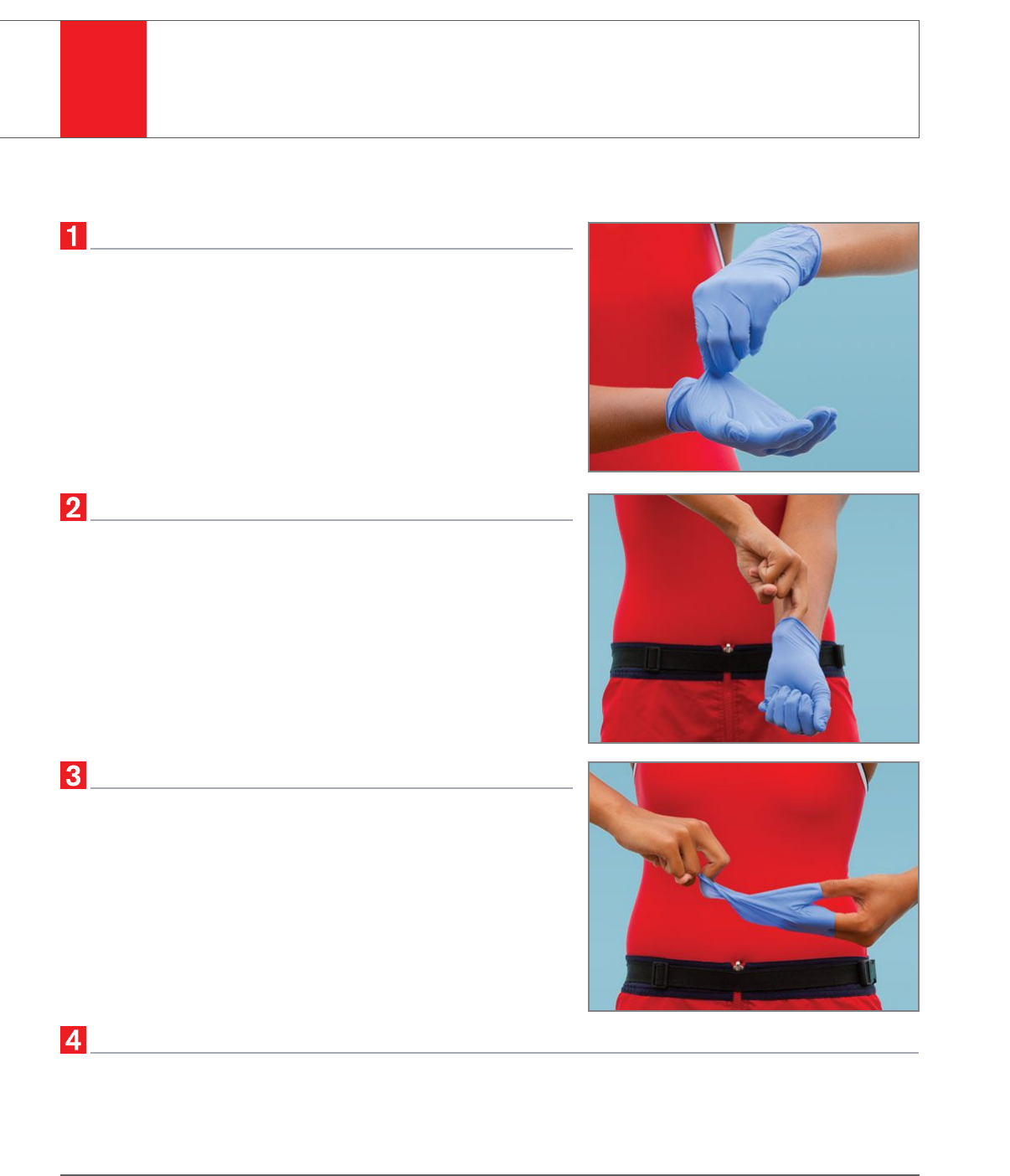 1

2

3

4