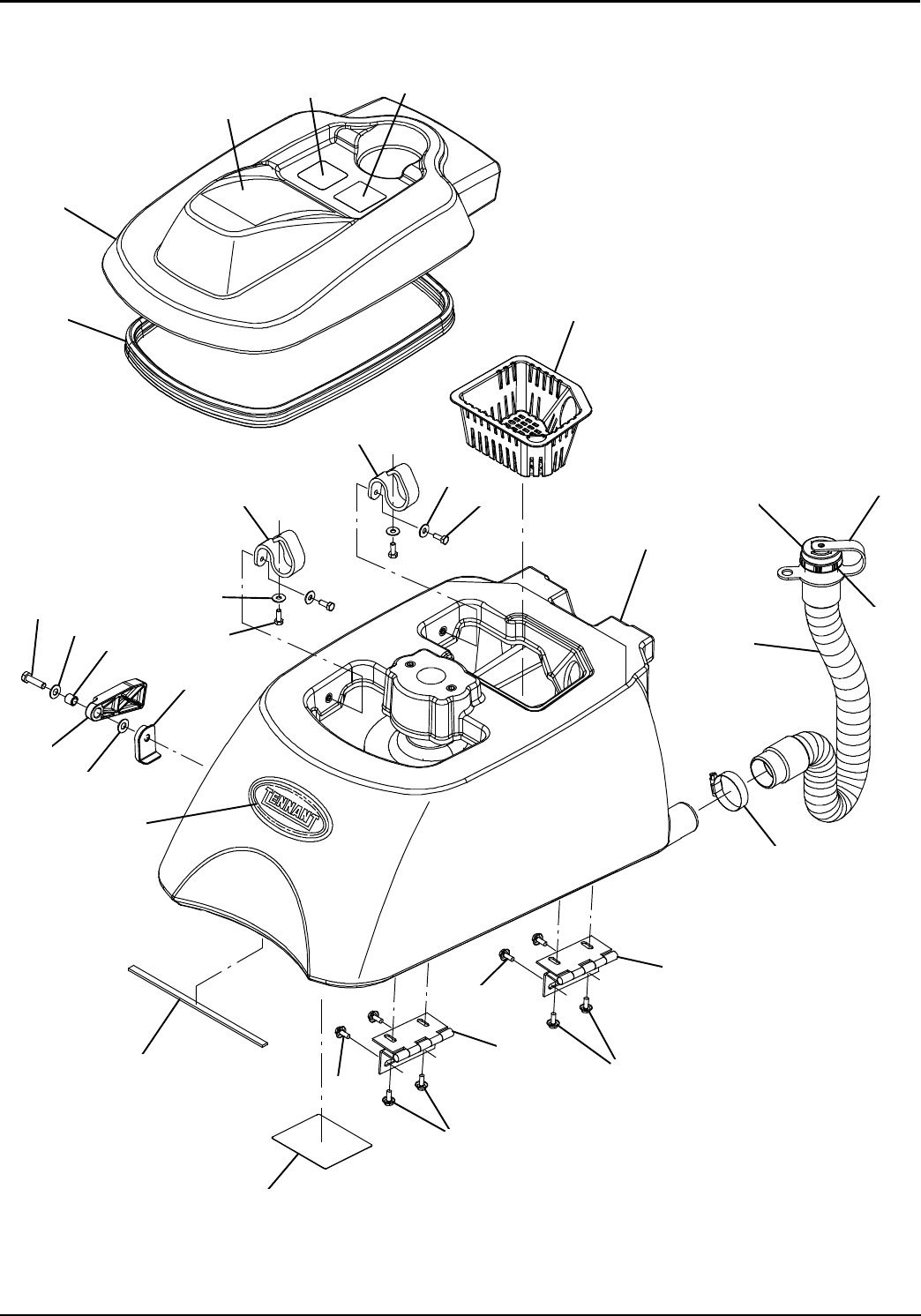 TENNANT