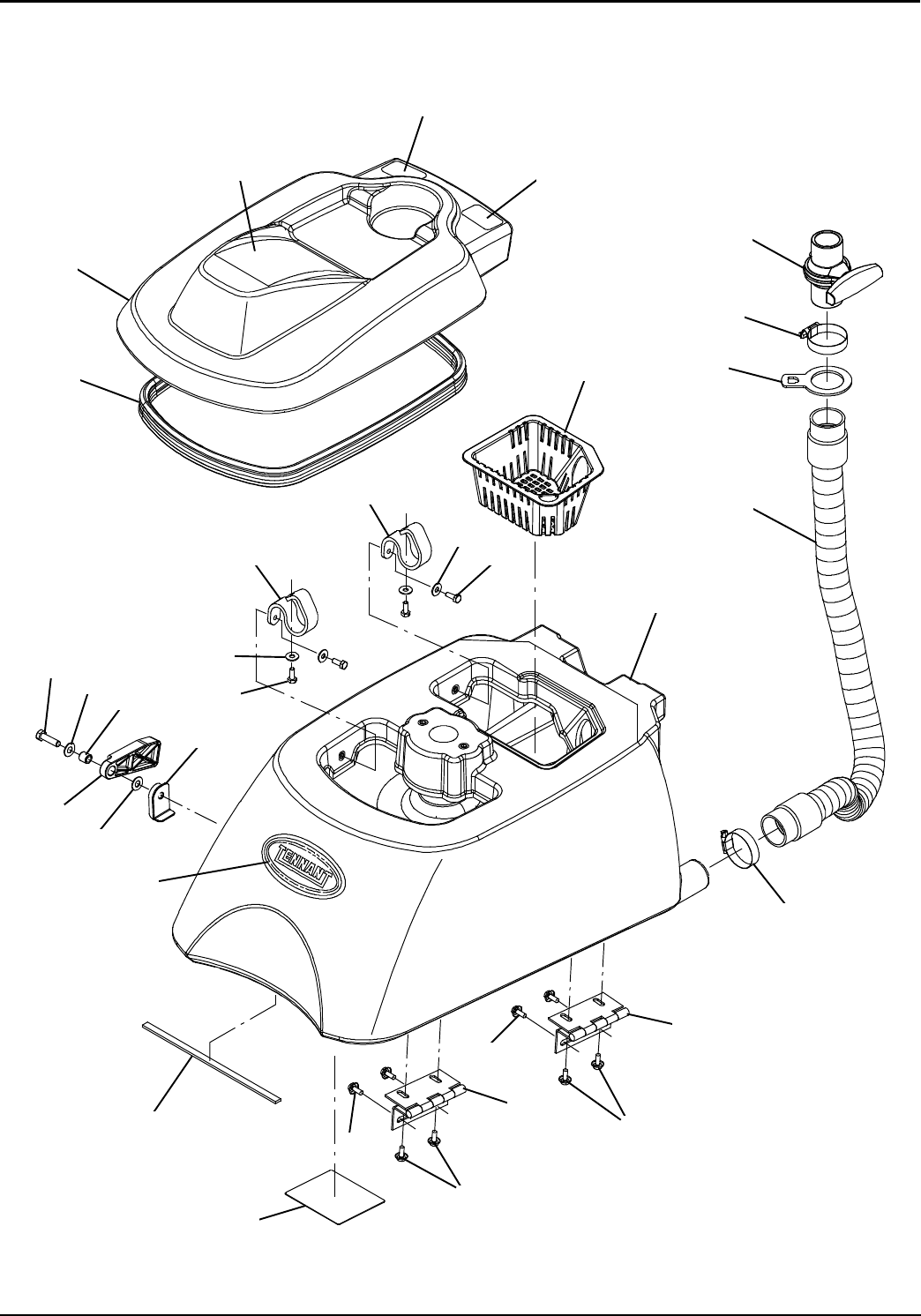 TENNANT