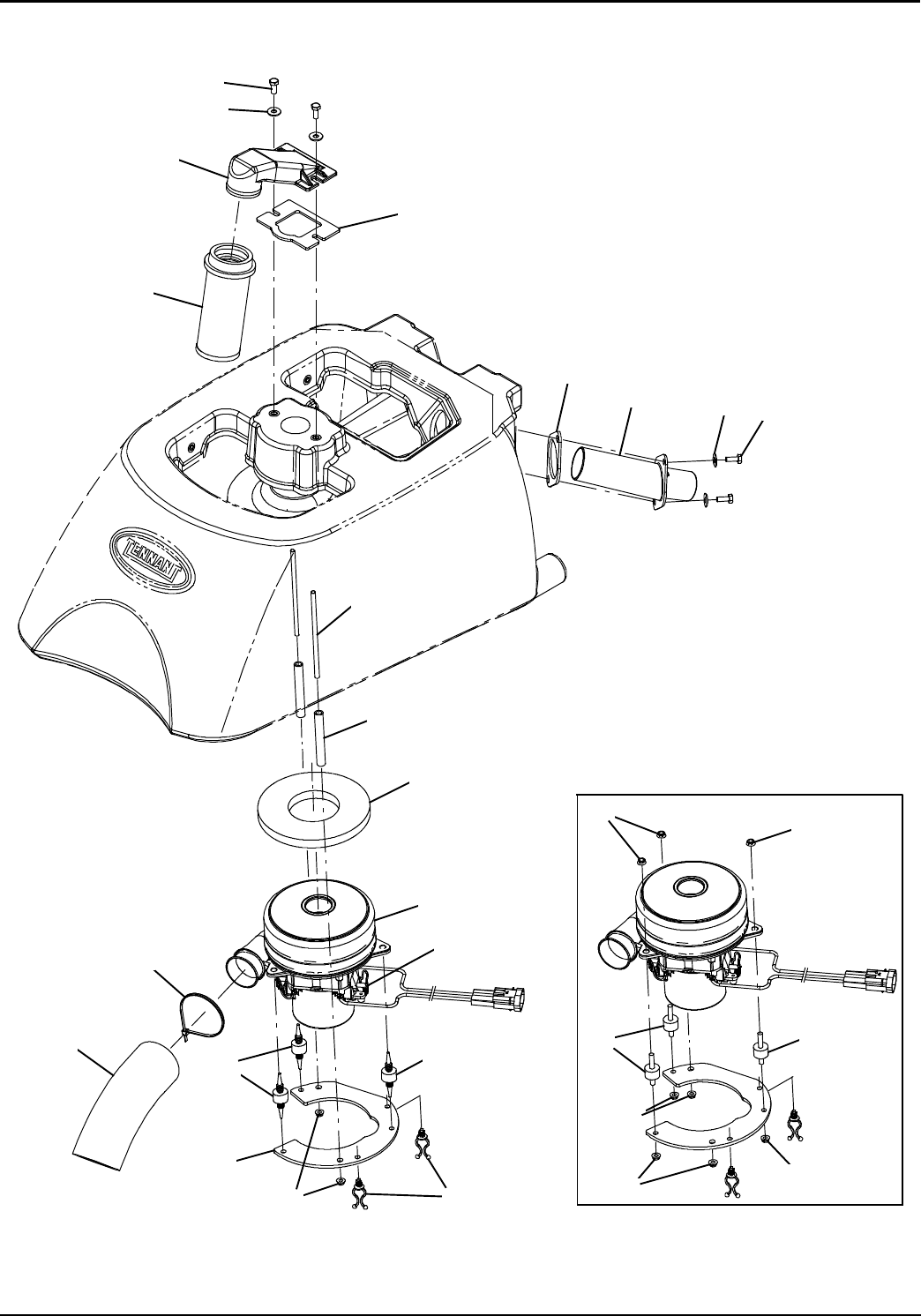 TENNANT