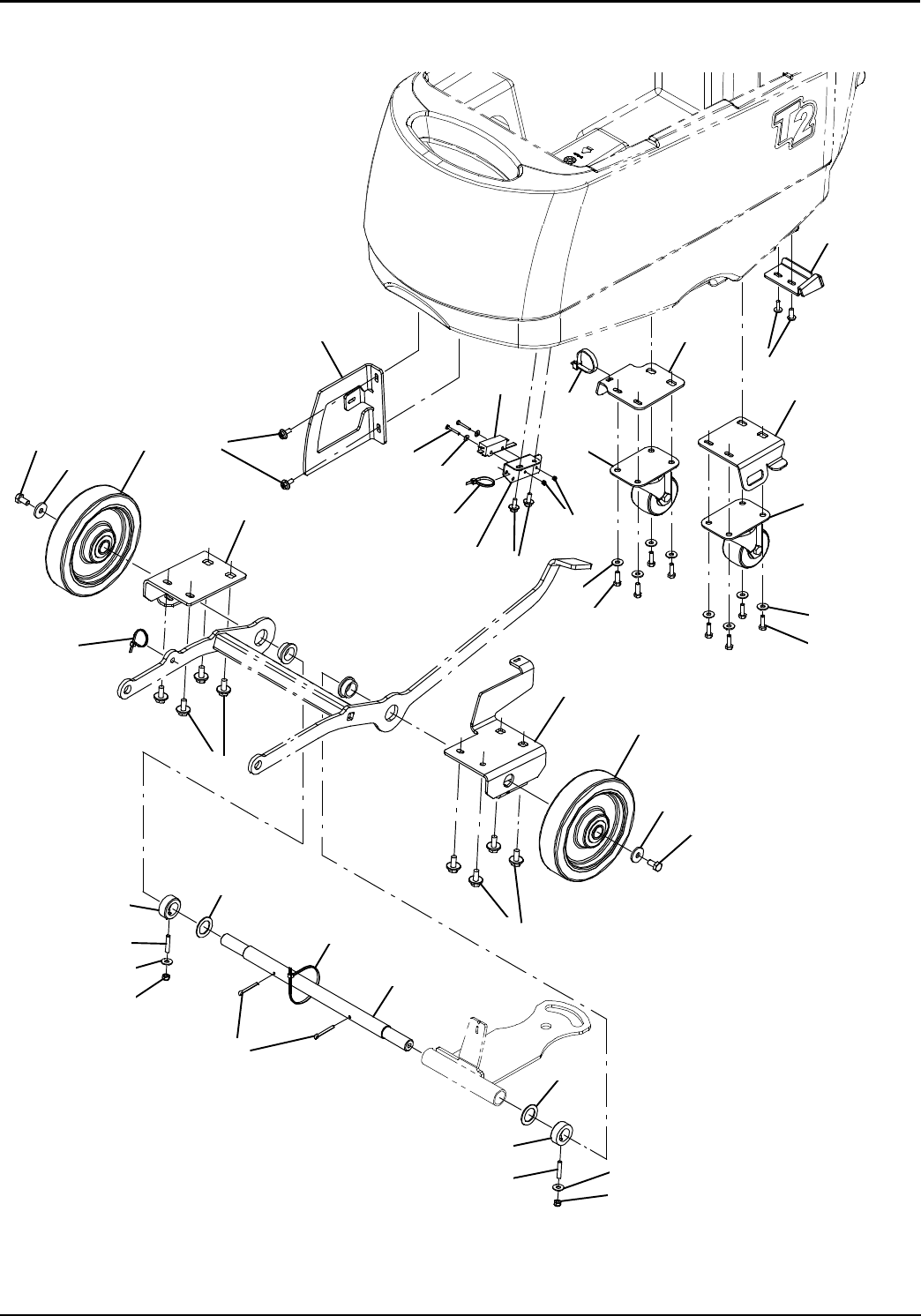 T2