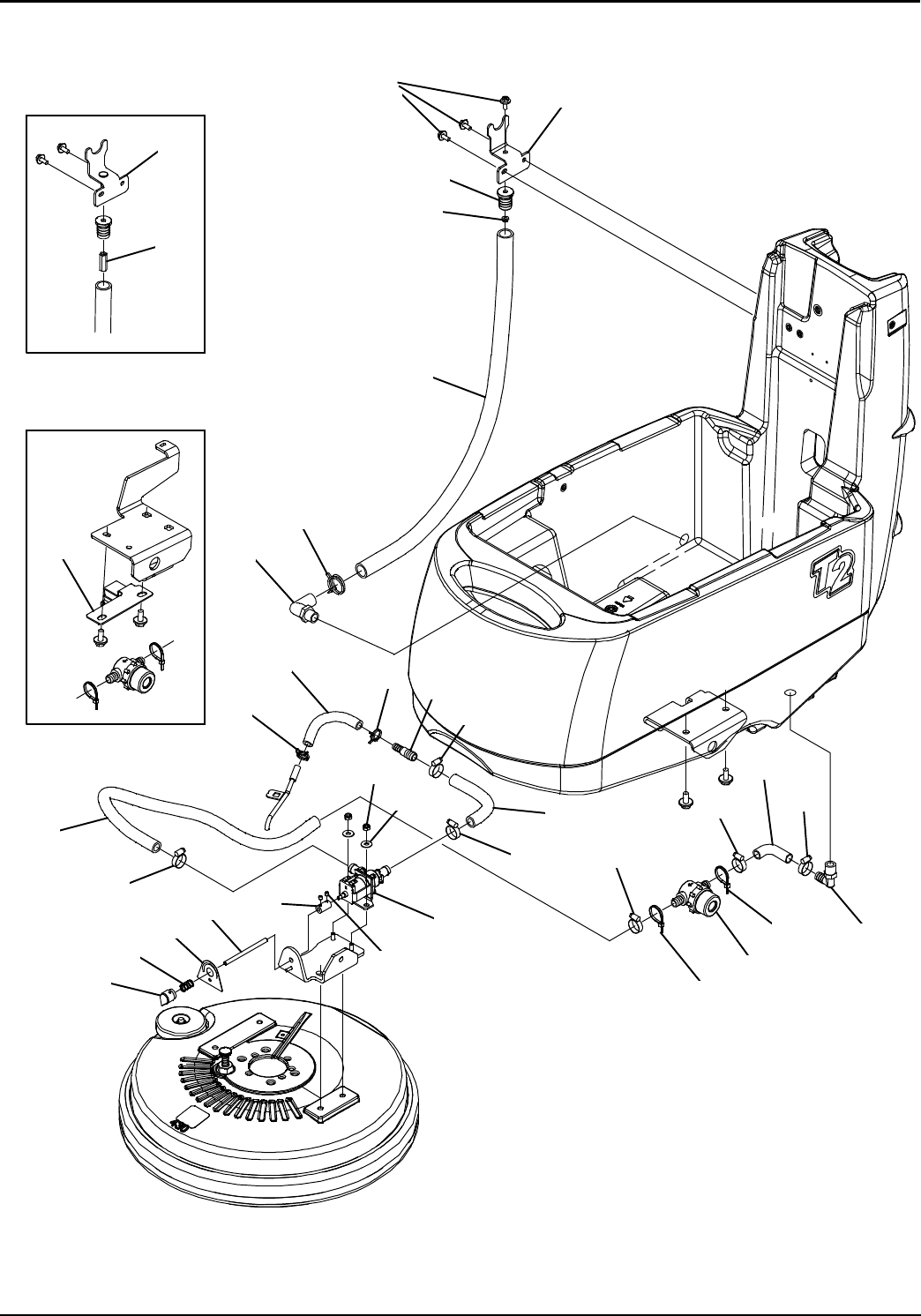 T2