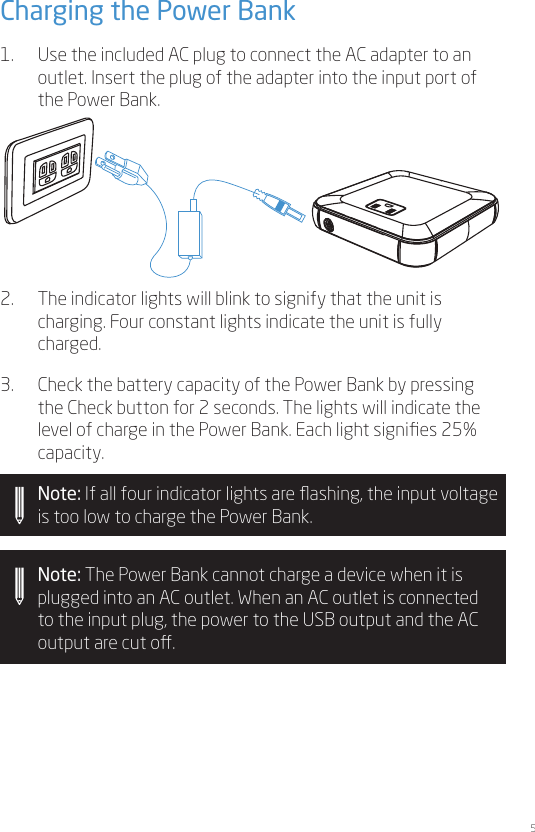 Charging the Power Bank

1. Use the included AC plug to connect the AC adapter to an outlet. Insert the plug of the adapter into the input port of the Power Bank.

2. The indicator lights will blink to signify that the unit is charging. Four constant lights indicate the unit is fully charged.

3. Check the battery capacity of the Power Bank by pressing the Check button for 2 seconds. The lights will indicate the level of charge in the Power Bank. Each light signifies 25% capacity.

Note: If all four indicator lights are flashing, the input voltage is too low to charge the Power Bank.

Note: The Power Bank cannot charge a device when it is plugged into an AC outlet. When an AC outlet is connected to the input plug, the power to the USB output and the AC output are cut off.

5