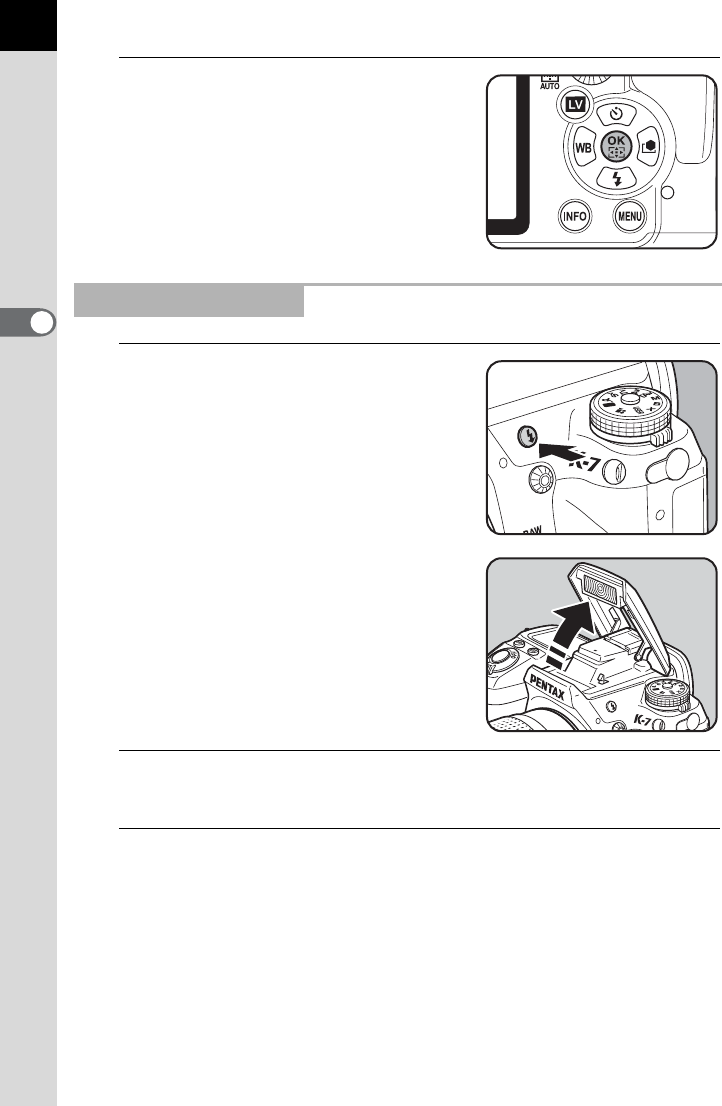 AUTO
LV
WB
OK
INFO
MENU
K-7
RAW
PENTAX
K-7