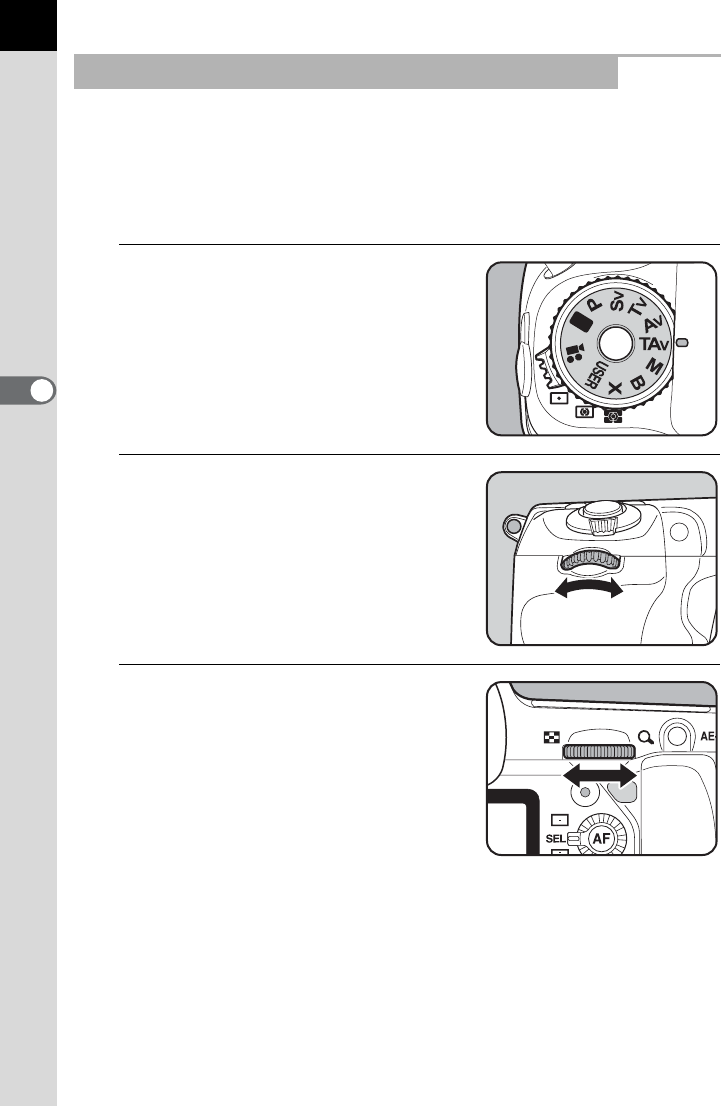 P
Sv
Tv
Av
TAv
M
B
X
USER

AE-
SEL
AF