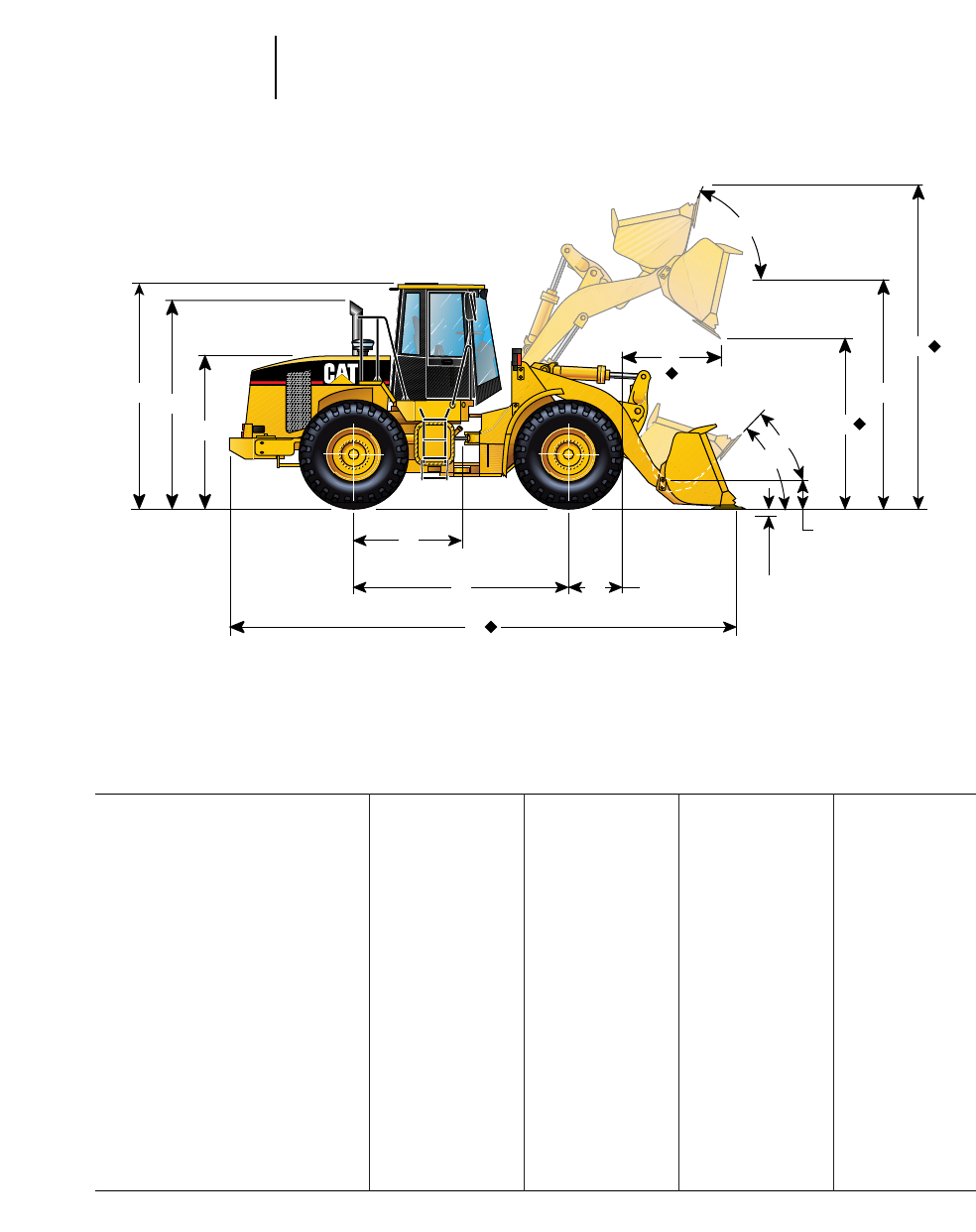 CAT