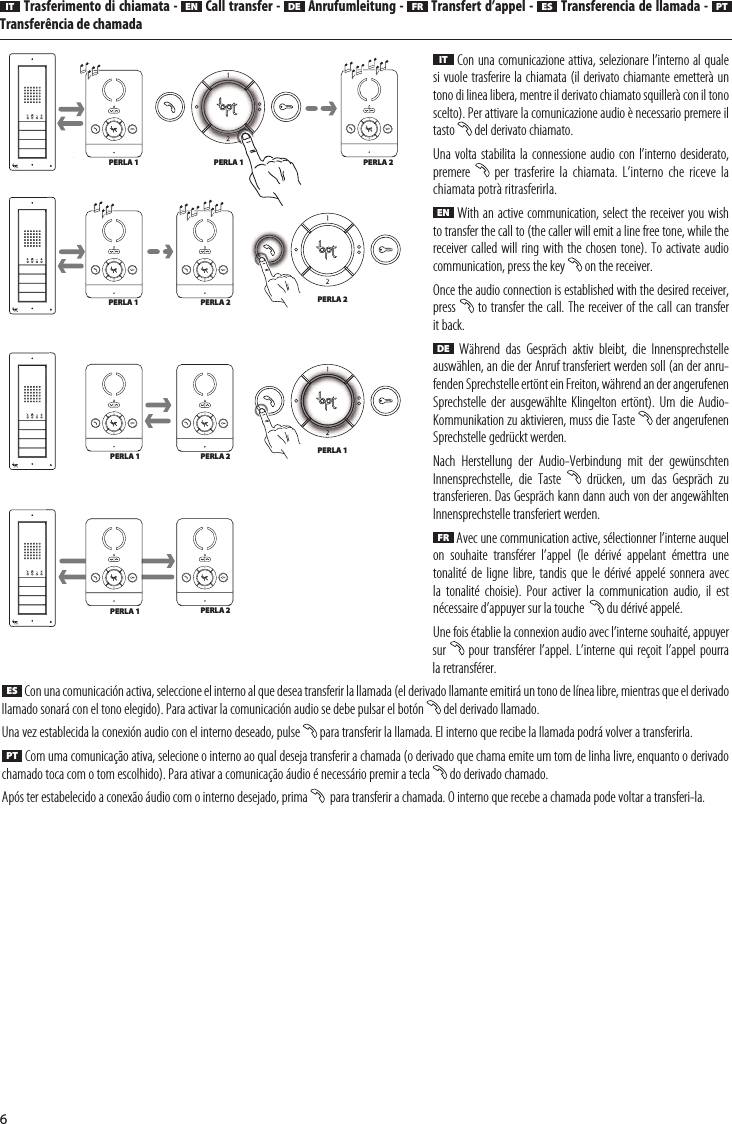 IT Trasferimento di chiamata - EN Call transfer - DE Anrufumleitung - FR Transfert d'appel - ES Transferencia de llamada - PT Transferência de chamada

PERLA 1 PERLA 1 PERLA 2

PERLA 1 PERLA 2 PERLA 2

PERLA 1 PERLA 2 PERLA 1

PERLA 1 PERLA 2

IT Con una comunicazione attiva, selezionare l'interno al quale si vuole trasferire la chiamata (il derivato chiamante emetterà un tono di linea libera, mentre il derivato chiamato squillerà con il tono scelto). Per attivare la comunicazione audio è necessario premere il tasto del derivato chiamato.

Una volta stabilita la connessione audio con l'interno desiderato, premere per trasferire la chiamata. L'interno che riceve la chiamata potrà ritrasferirla.

EN With an active communication, select the receiver you wish to transfer the call to (the caller will emit a line free tone, while the receiver called will ring with the chosen tone). To activate audio communication, press the key on the receiver.

Once the audio connection is established with the desired receiver, press to transfer the call. The receiver of the call can transfer it back.

DE Während das Gespräch aktiv bleibt, die Innensprechstelle auswählen, an die der Anruf transferiert werden soll (an der anrufenden Sprechstelle ertönt ein Freiton, während an der angerufenen Sprechstelle der ausgewählte Klingelton ertönt). Um die Audio-Kommunikation zu aktivieren, muss die Taste der angerufenen Sprechstelle gedrückt werden.

Nach Herstellung der Audio-Verbindung mit der gewünschten Innensprechstelle, die Taste drücken, um das Gespräch zu transferieren. Das Gespräch kann dann auch von der angewählten Innensprechstelle transferiert werden.

FR Avec une communication active, sélectionner l'interne auquel on souhaite transférer l'appel (le dérivé appelant émettra une tonalité de ligne libre, tandis que le dérivé appelé sonnera avec la tonalité choisie). Pour activer la communication audio, il est nécessaire d'appuyer sur la touche du dérivé appelé.

Une fois établie la connexion audio avec l'interne souhaité, appuyer sur pour transférer l'appel. L'interne qui reçoit l'appel pourra la retransférer.

ES Con una comunicación activa, seleccione el interno al que desea transferir la llamada (el derivado llamante emitirá un tono de línea libre, mientras que el derivado llamado sonará con el tono elegido). Para activar la comunicación audio se debe pulsar el botón del derivado llamado.

Una vez establecida la conexión audio con el interno deseado, pulse para transferir la llamada. El interno que recibe la llamada podrá volver a transferirla.

PT Com uma comunicação ativa, selecione o interno ao qual deseja transferir a chamada (o derivado que chama emite um tom de linha livre, enquanto o derivado chamado toca com o tom escolhido). Para ativar a comunicação áudio é necessário premir a tecla do derivado chamado.

Após ter estabelecido a conexão áudio com o interno desejado, prima para transferir a chamada. O interno que recebe a chamada pode voltar a transferi-la.

6