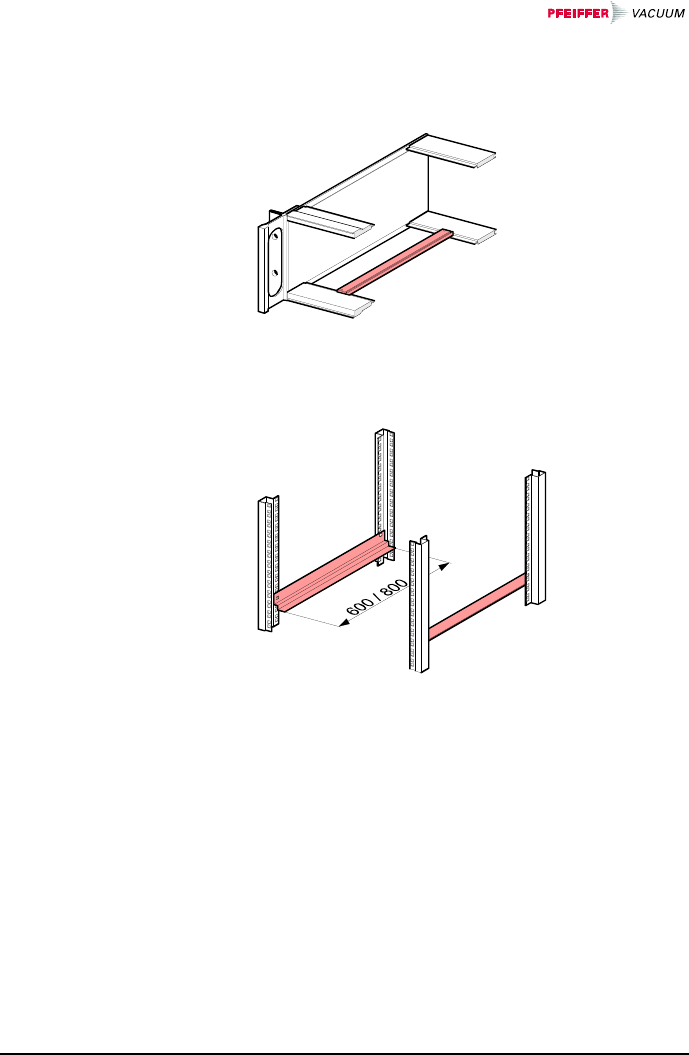 PFEIFFER VACUUM

600 / 800