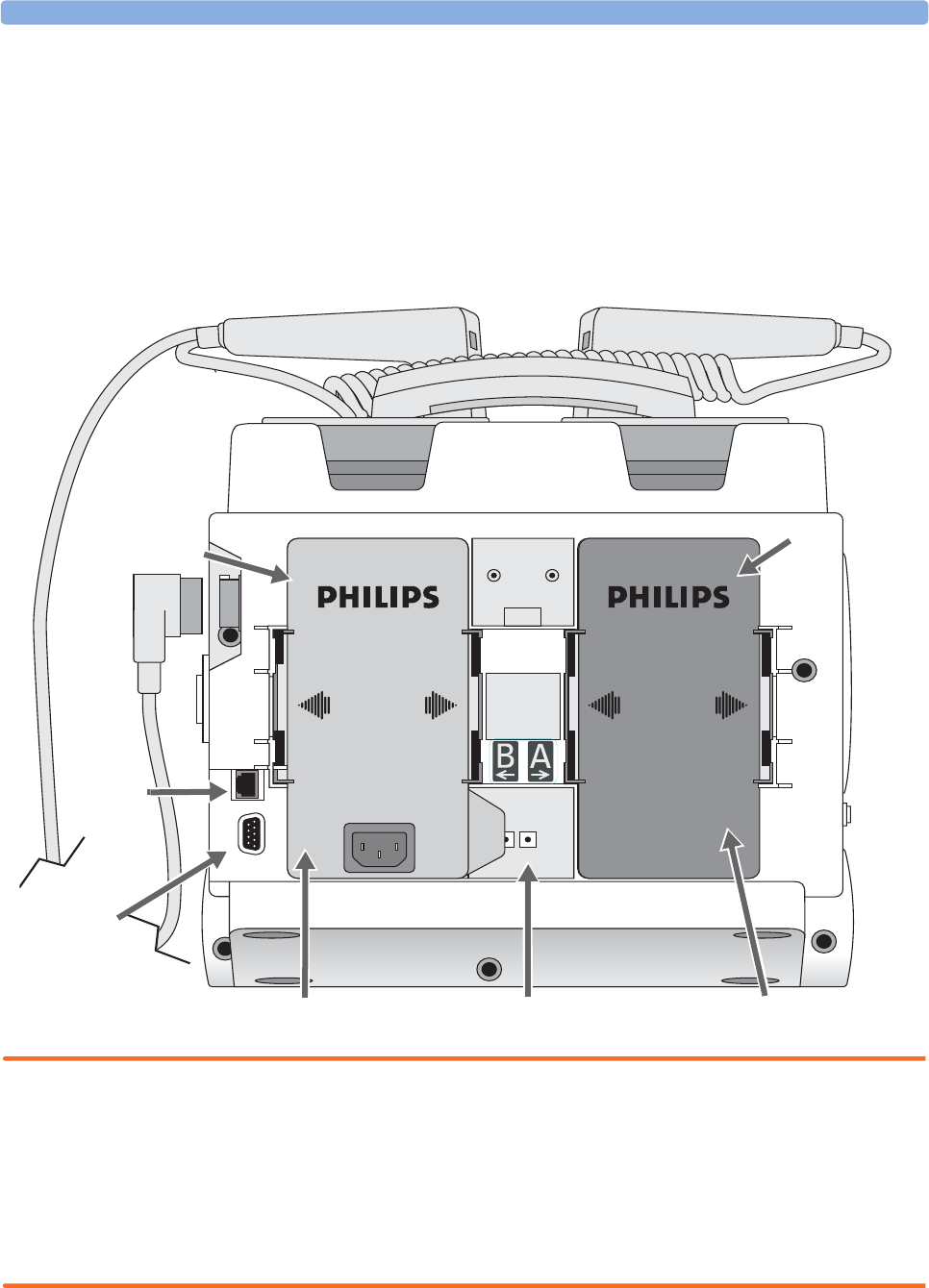 PHILIPS

PHILIPS

B

A