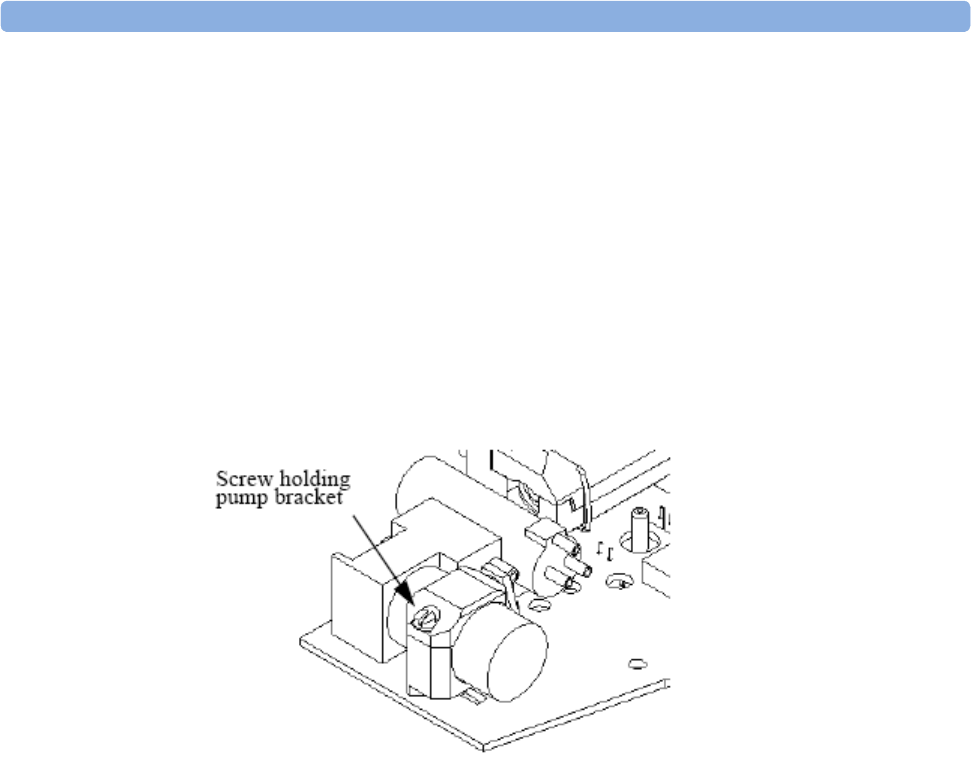 Screw holding pump bracket