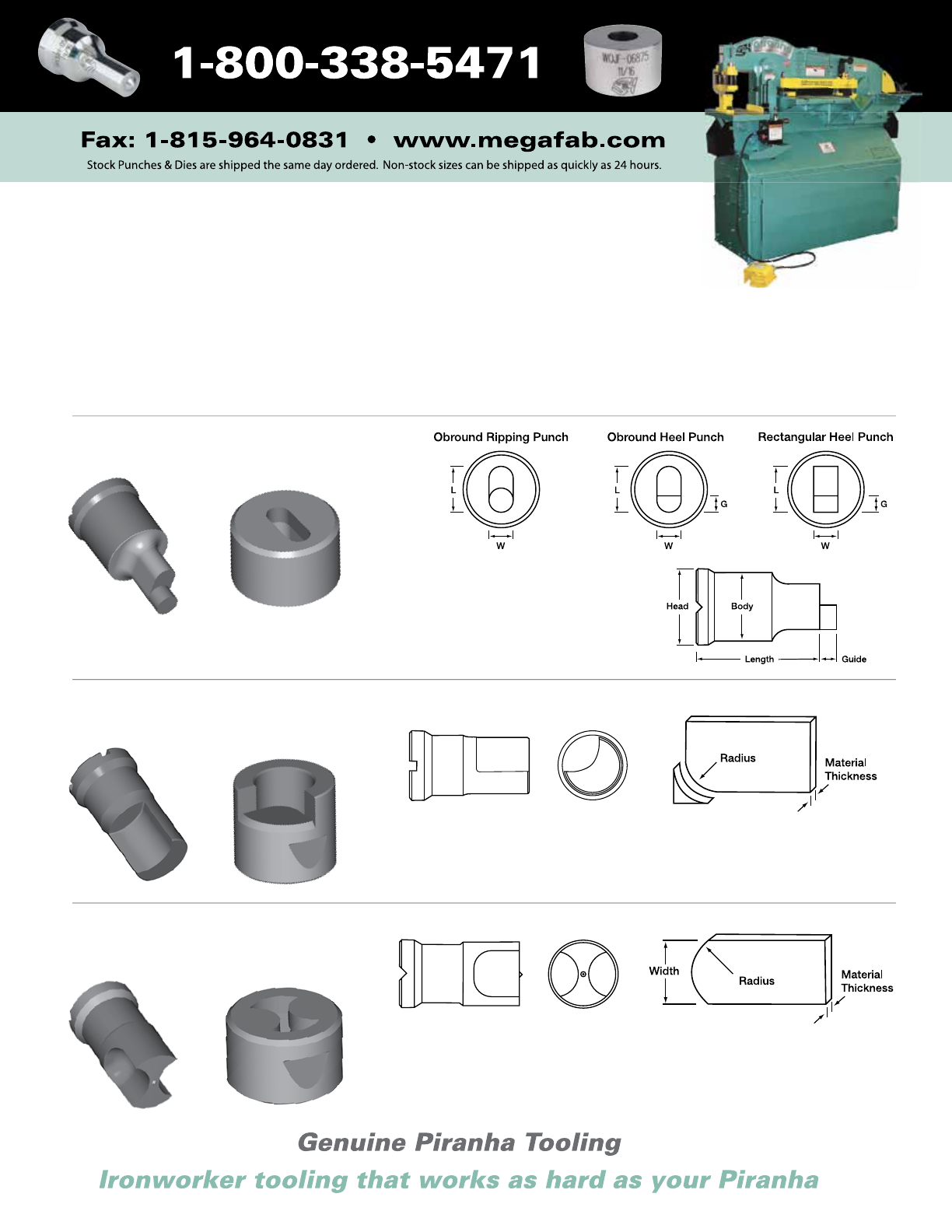 1-800-338-5471

WOJF-06875 11/16

Fax: 1-815-964-0831 • www.megafab.com

Stock Punches & Dies are shipped the same day ordered. Non-stock sizes can be shipped as quickly as 24 hours.

Obround Ripping Punch

L

W

Obround Heel Punch

L

G

W

Rectangular Heel Punch

L

G

W

Head

Body

Length

Guide

Radius

Material Thickness

Width

Radius

Material Thickness

Genuine Piranha Tooling

Ironworker tooling that works as hard as your Piranha