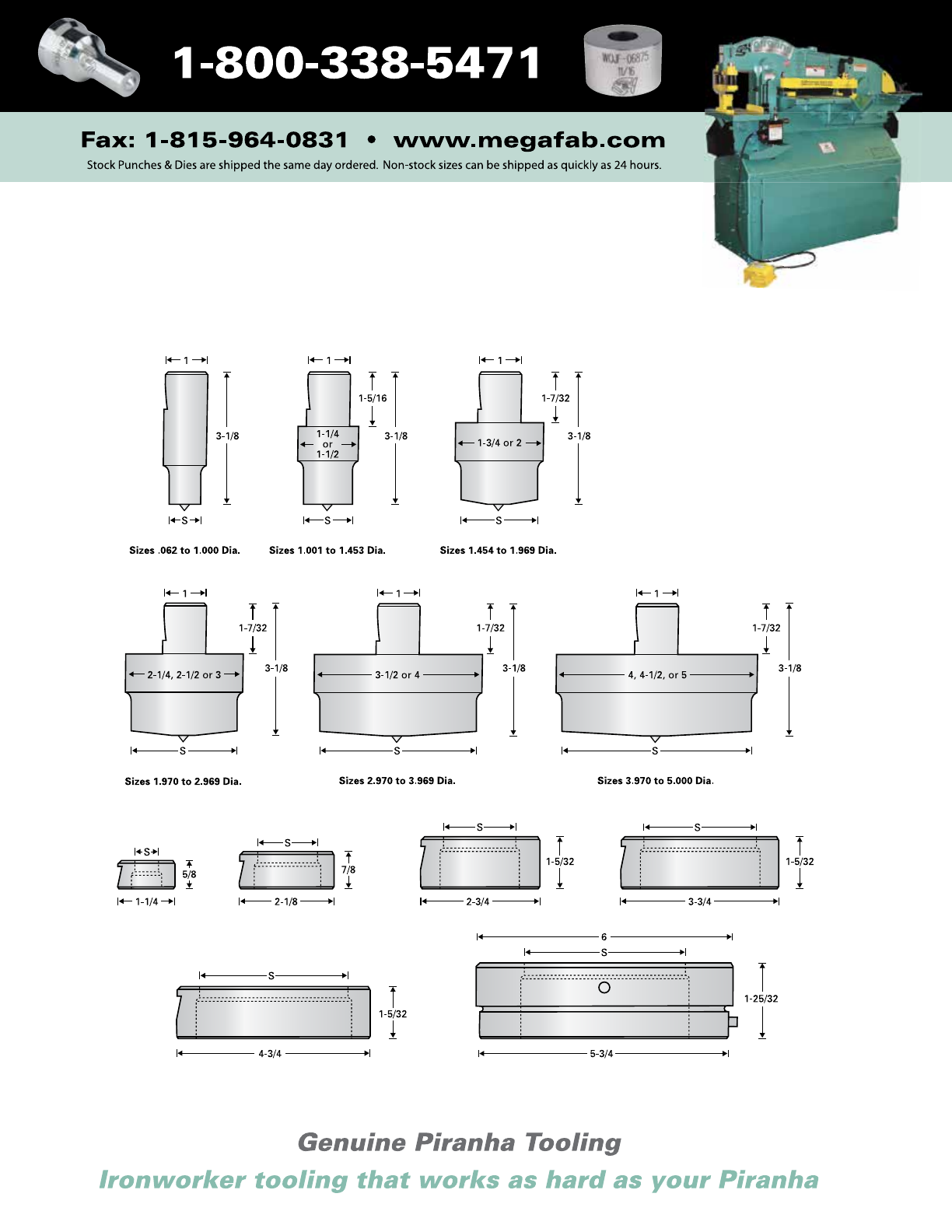 1-800-338-5471

WOJF-06875
11/16

Fax: 1-815-964-0831 • www.megafab.com

Stock Punches & Dies are shipped the same day ordered. Non-stock sizes can be shipped as quickly as 24 hours.

1
3-1/8
S
Sizes .062 to 1.000 Dia.

1
1-5/16
1-1/4 or 1-1/2
3-1/8
S
Sizes 1.001 to 1.453 Dia.

1
1-7/32
1-3/4 or 2
3-1/8
S
Sizes 1.454 to 1.969 Dia.

1
1-7/32
2-1/4, 2-1/2 or 3
3-1/8
S
Sizes 1.970 to 2.969 Dia.

1
1-7/32
3-1/2 or 4
3-1/8
S
Sizes 2.970 to 3.969 Dia.

1
1-7/32
4, 4-1/2, or 5
3-1/8
S
Sizes 3.970 to 5.000 Dia.

S
5/8
1-1/4

S
7/8
2-1/8

S
1-5/32
2-3/4

S
1-5/32
3-3/4

S
1-5/32
4-3/4

6
S
1-25/32
5-3/4

Genuine Piranha Tooling

Ironworker tooling that works as hard as your Piranha